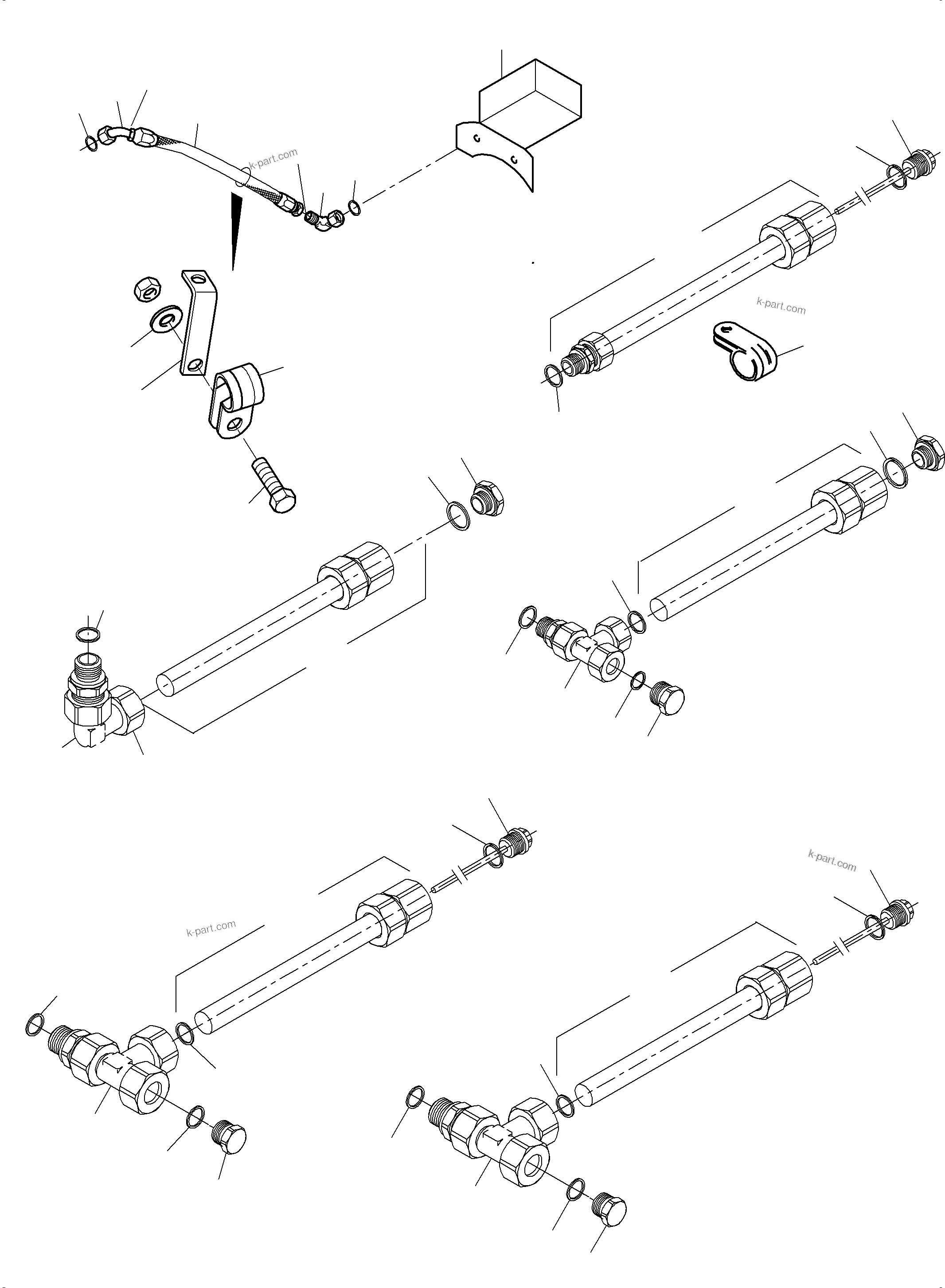 k-part.com

k-part.com

k-part.com

k-part.com