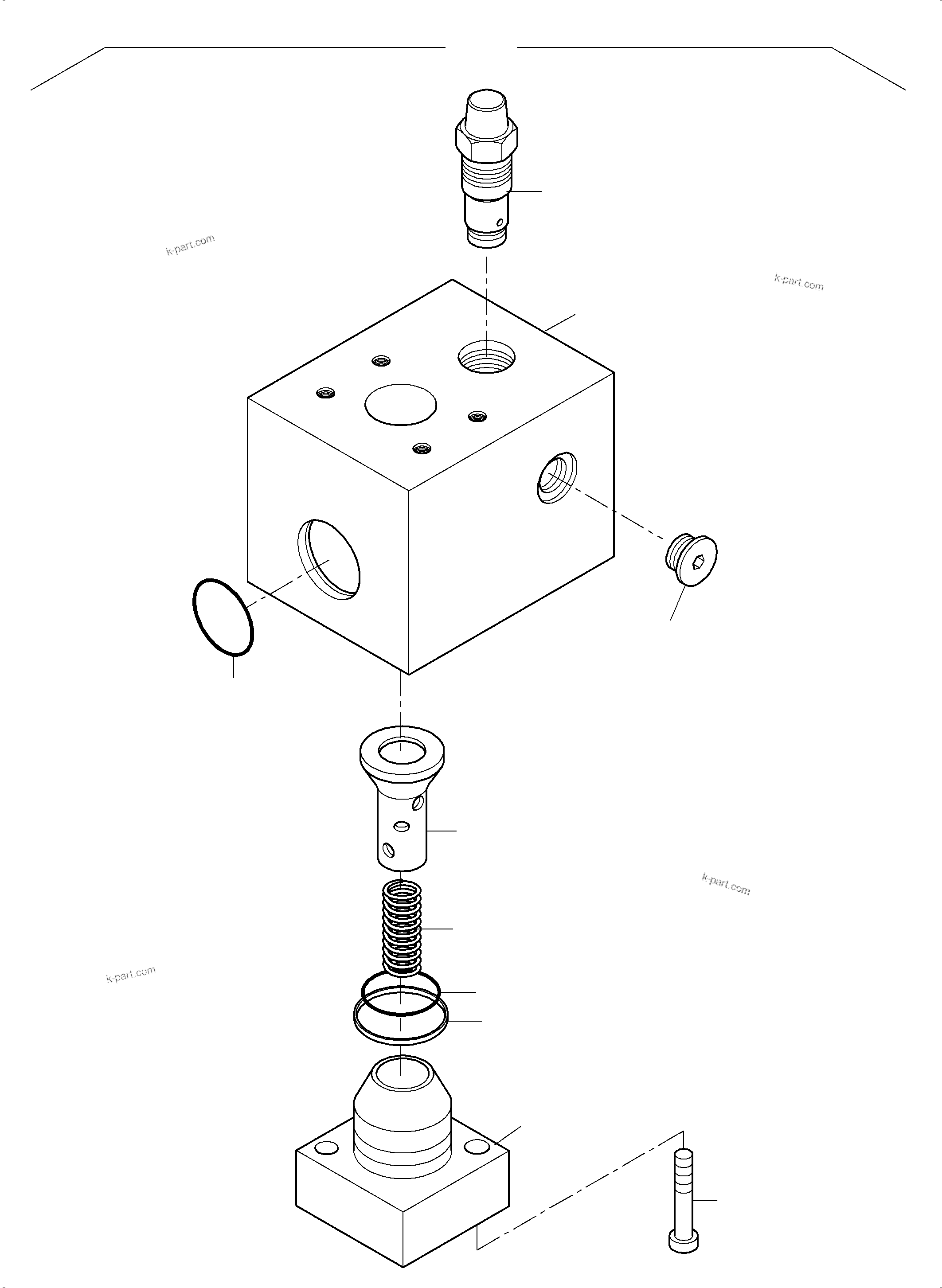 k-part.com

k-part.com

k-part.com

k-part.com