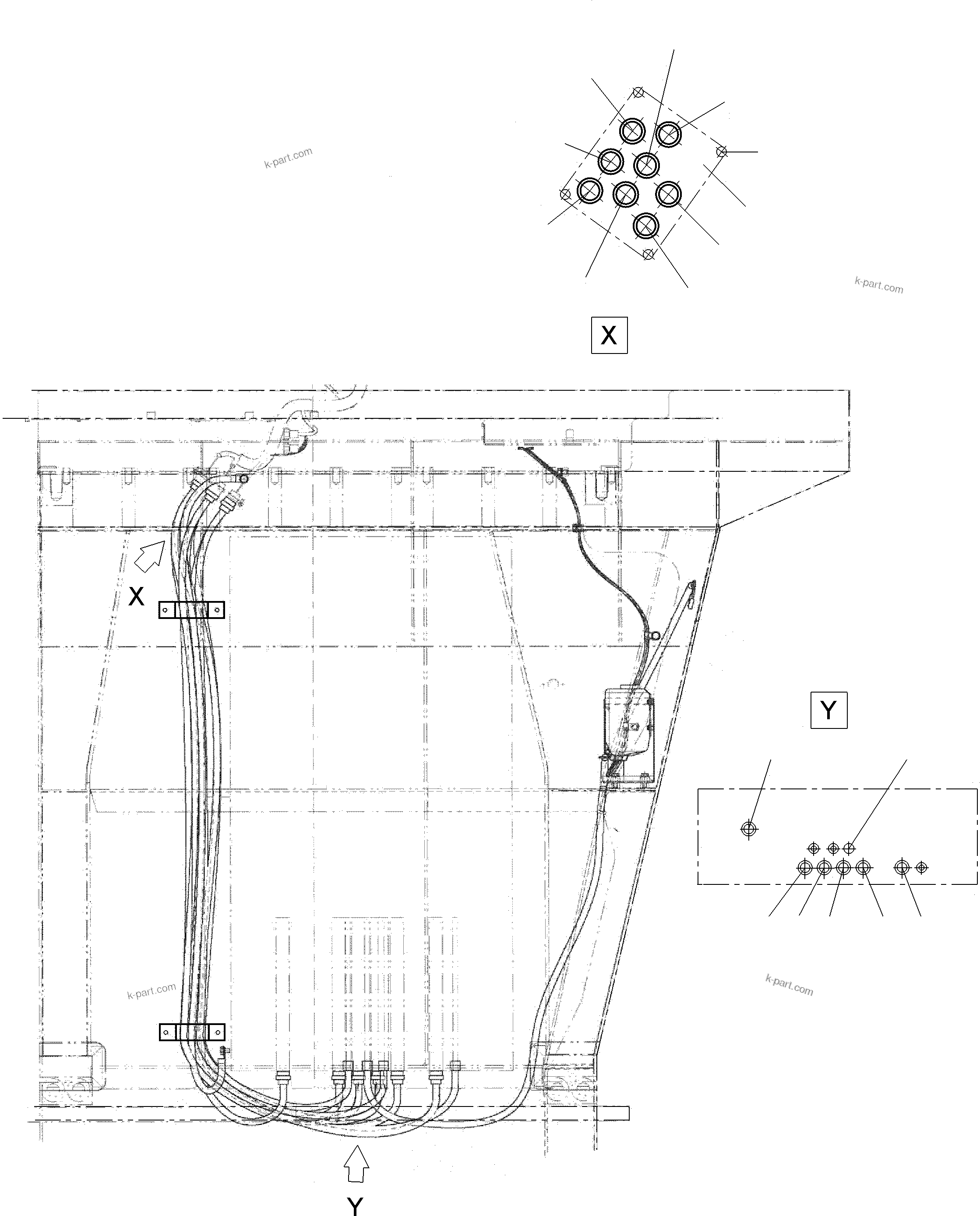 k-part.com

k-part.com

X

X

Y

k-part.com

k-part.com

Y