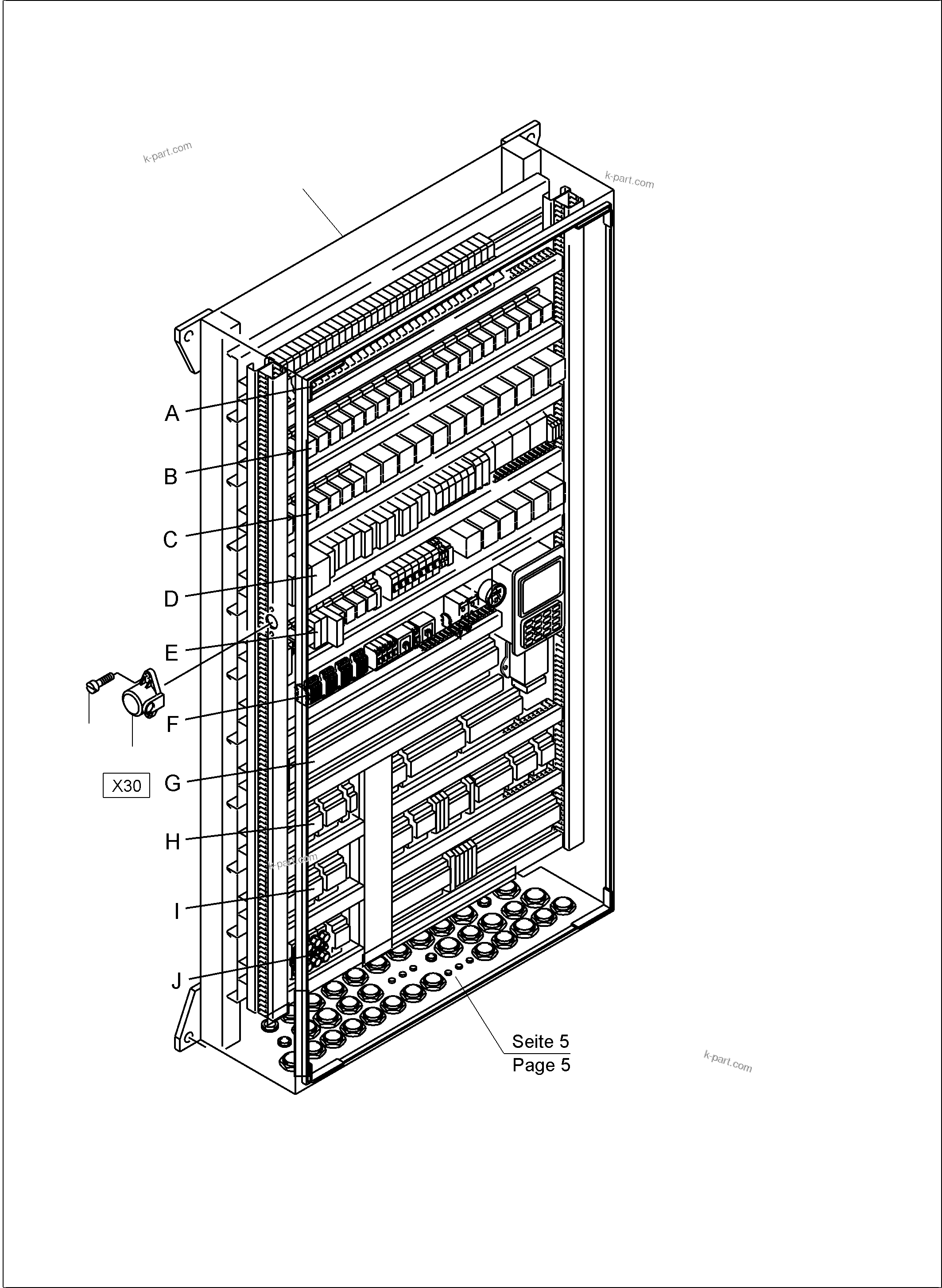 k-part.com

k-part.com

A

B

C

D

E

F

X30

G

H

k-part.com

I

J

Seite 5
Page 5

k-part.com