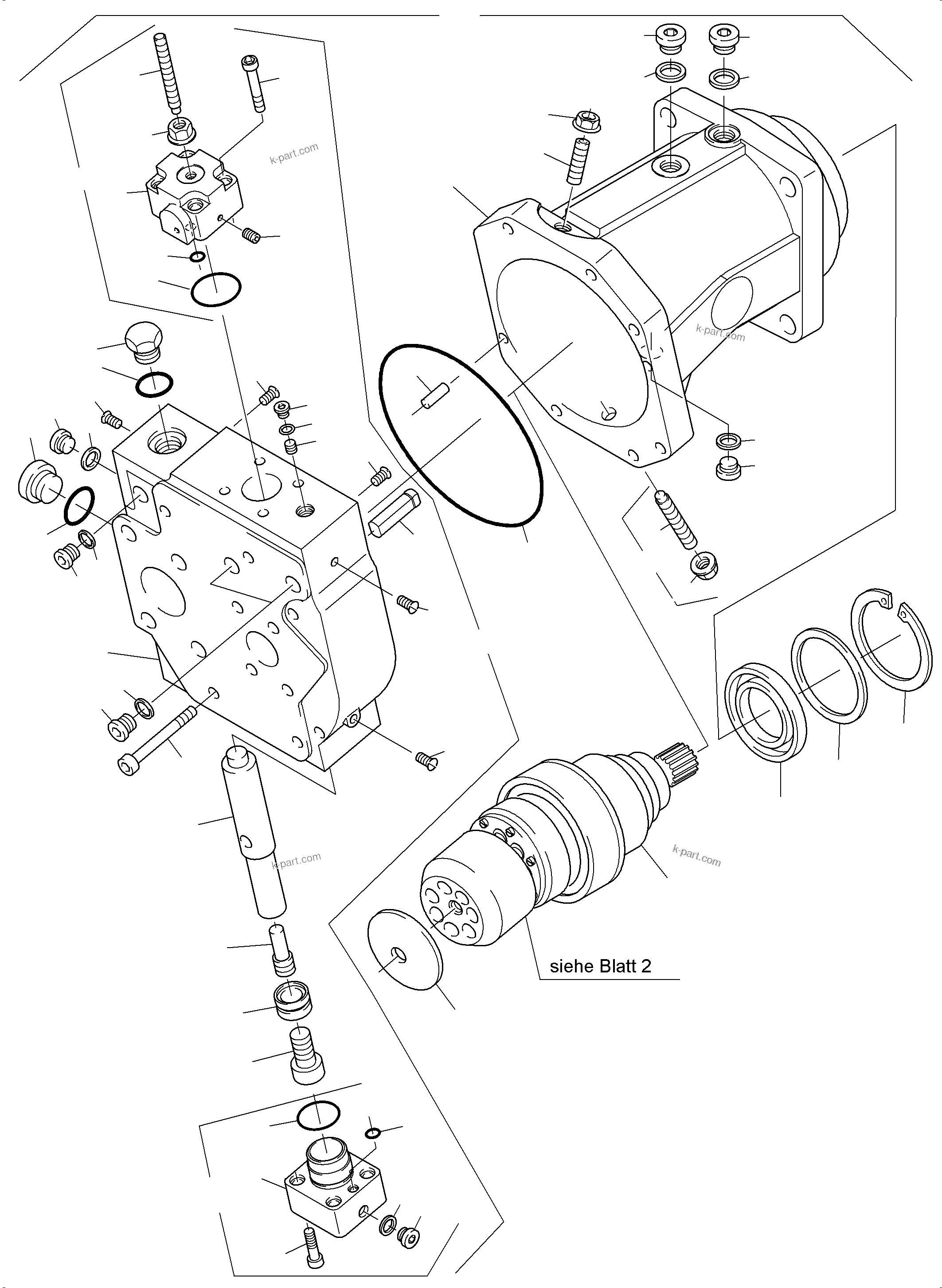 k-part.com

k-part.com

k-part.com

k-part.com

siehe Blatt 2