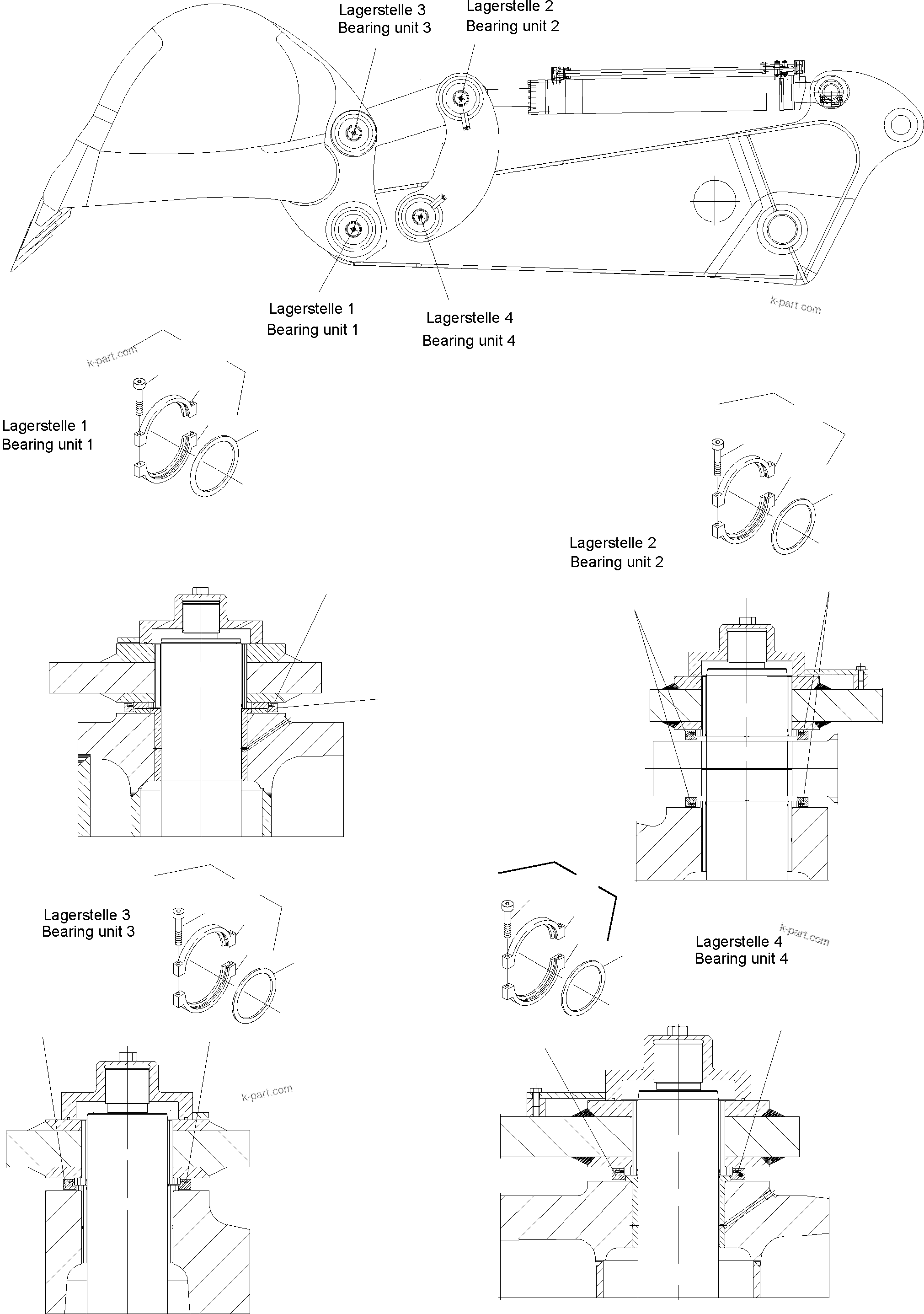 Lagerstelle 3
Bearing unit 3

Lagerstelle 2
Bearing unit 2

Lagerstelle 1
Bearing unit 1

Lagerstelle 4
Bearing unit 4

k-part.com

k-part.com

Lagerstelle 1
Bearing unit 1

Lagerstelle 2
Bearing unit 2

Lagerstelle 3
Bearing unit 3

k-part.com

Lagerstelle 4
Bearing unit 4

k-part.com