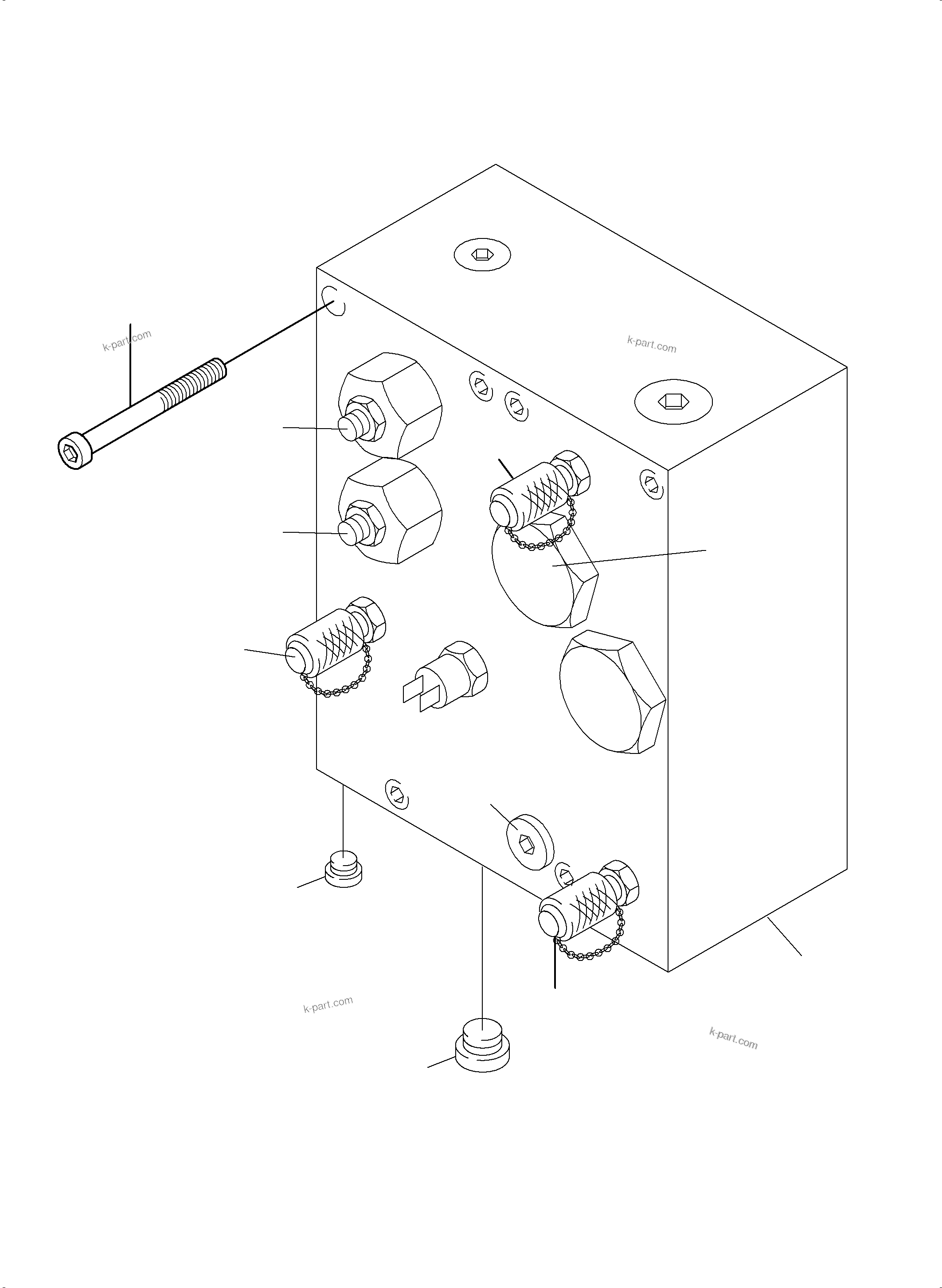 k-part.com

k-part.com

k-part.com

k-part.com