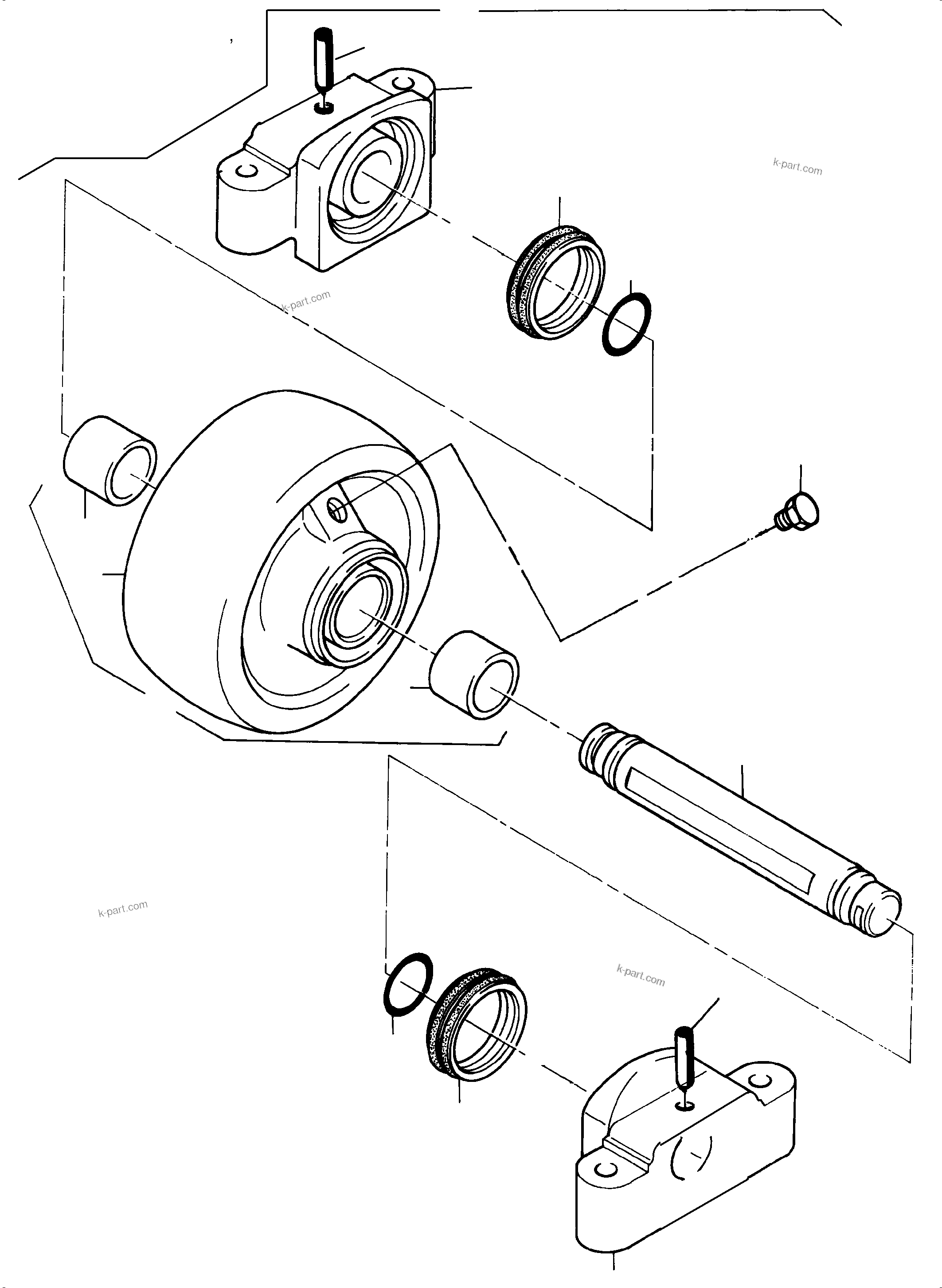 k-part.com

k-part.com

k-part.com

k-part.com