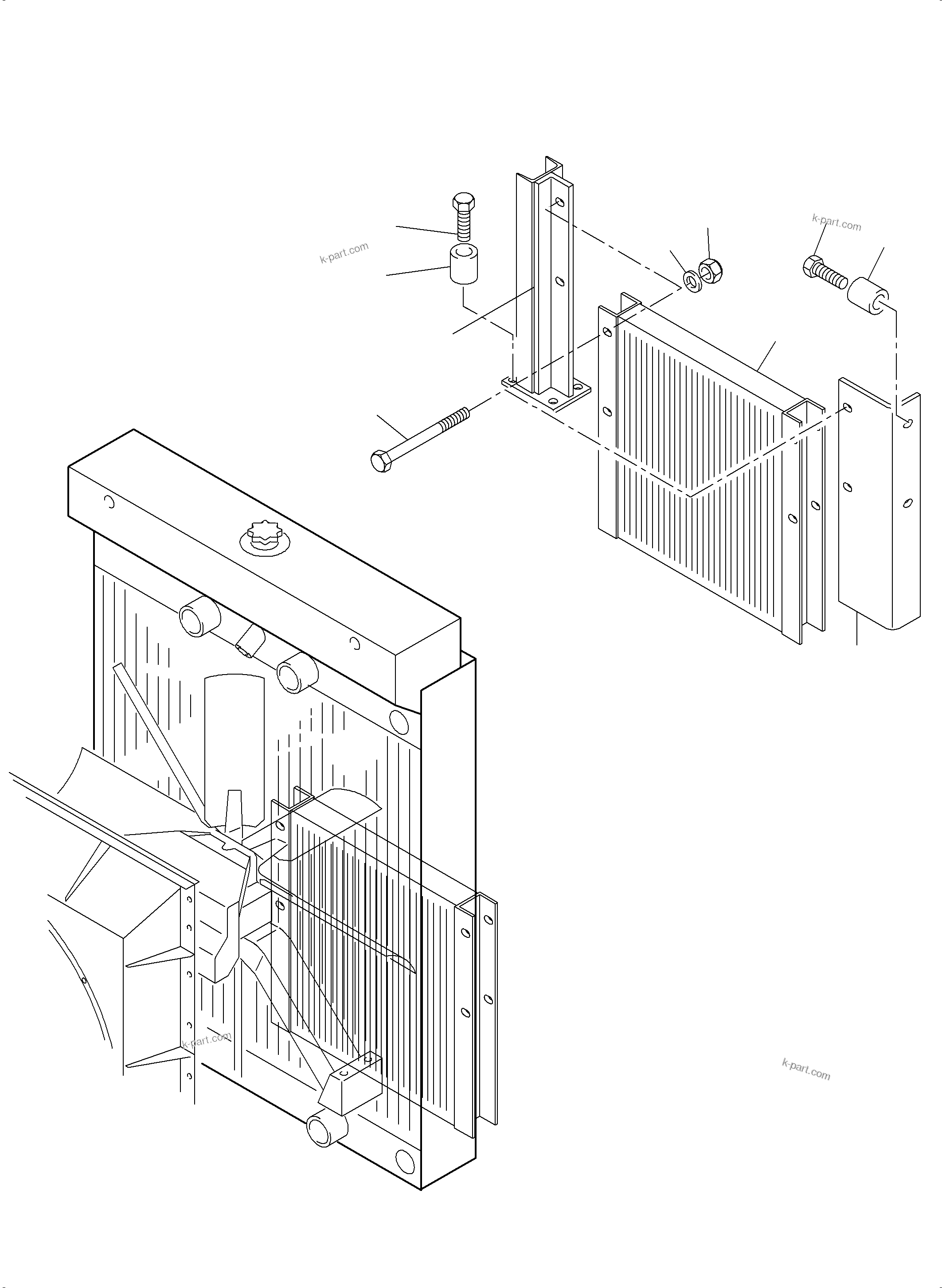 k-part.com

k-part.com

k-part.com

k-part.com