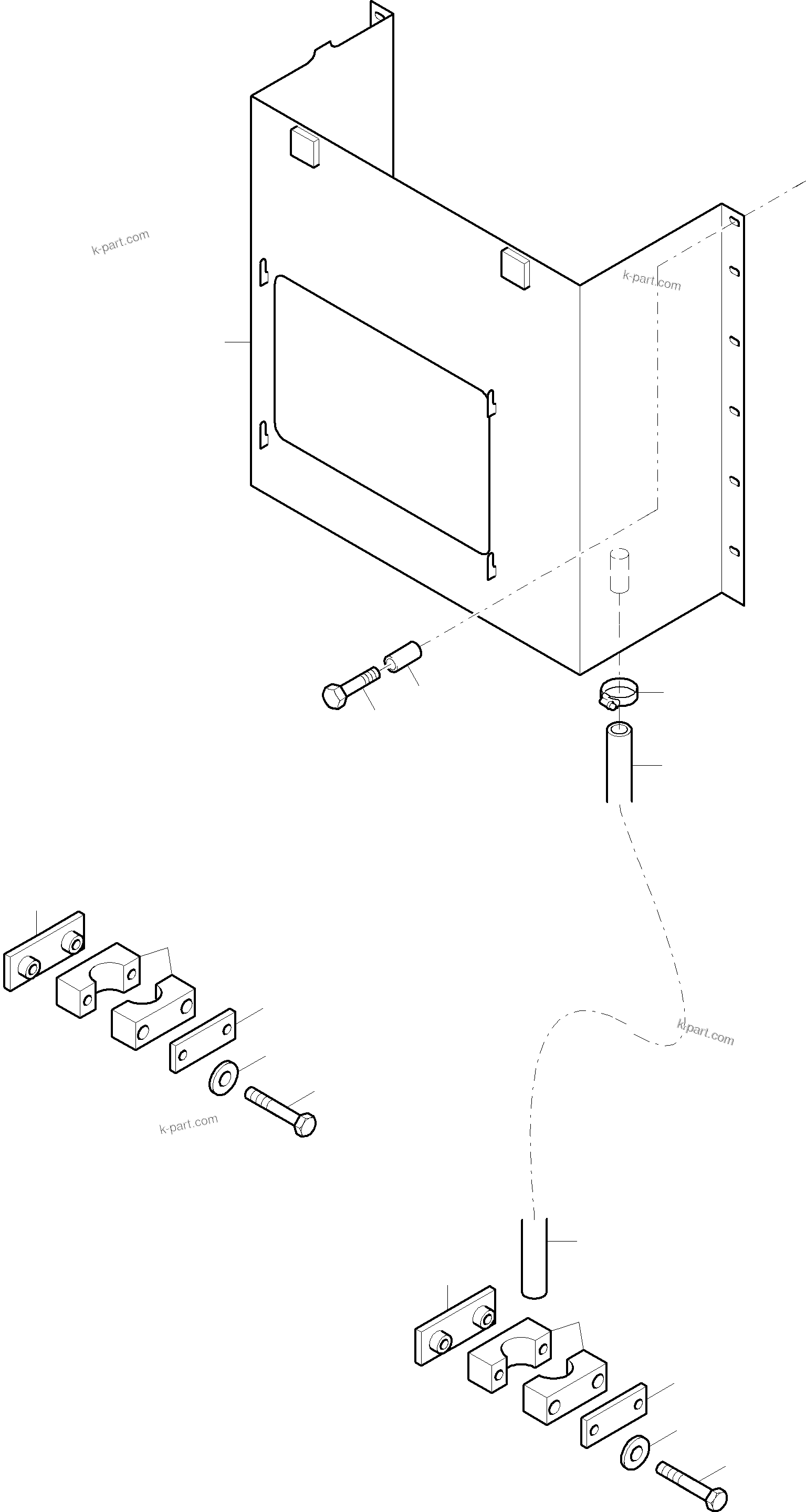 k-part.com

k-part.com

k-part.com

k-part.com