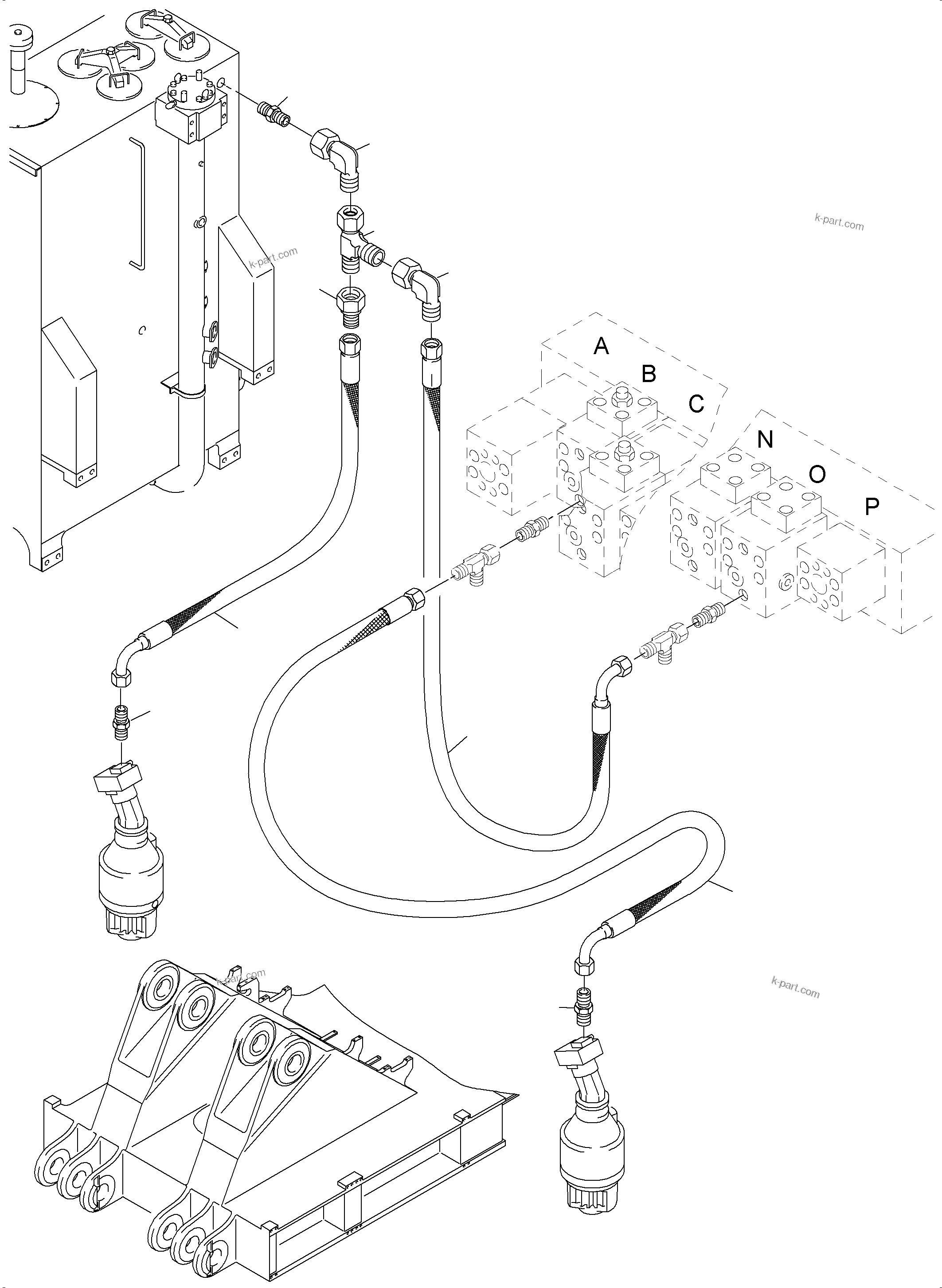 k-part.com

k-part.com

A
B
C
N
O
P

k-part.com

k-part.com