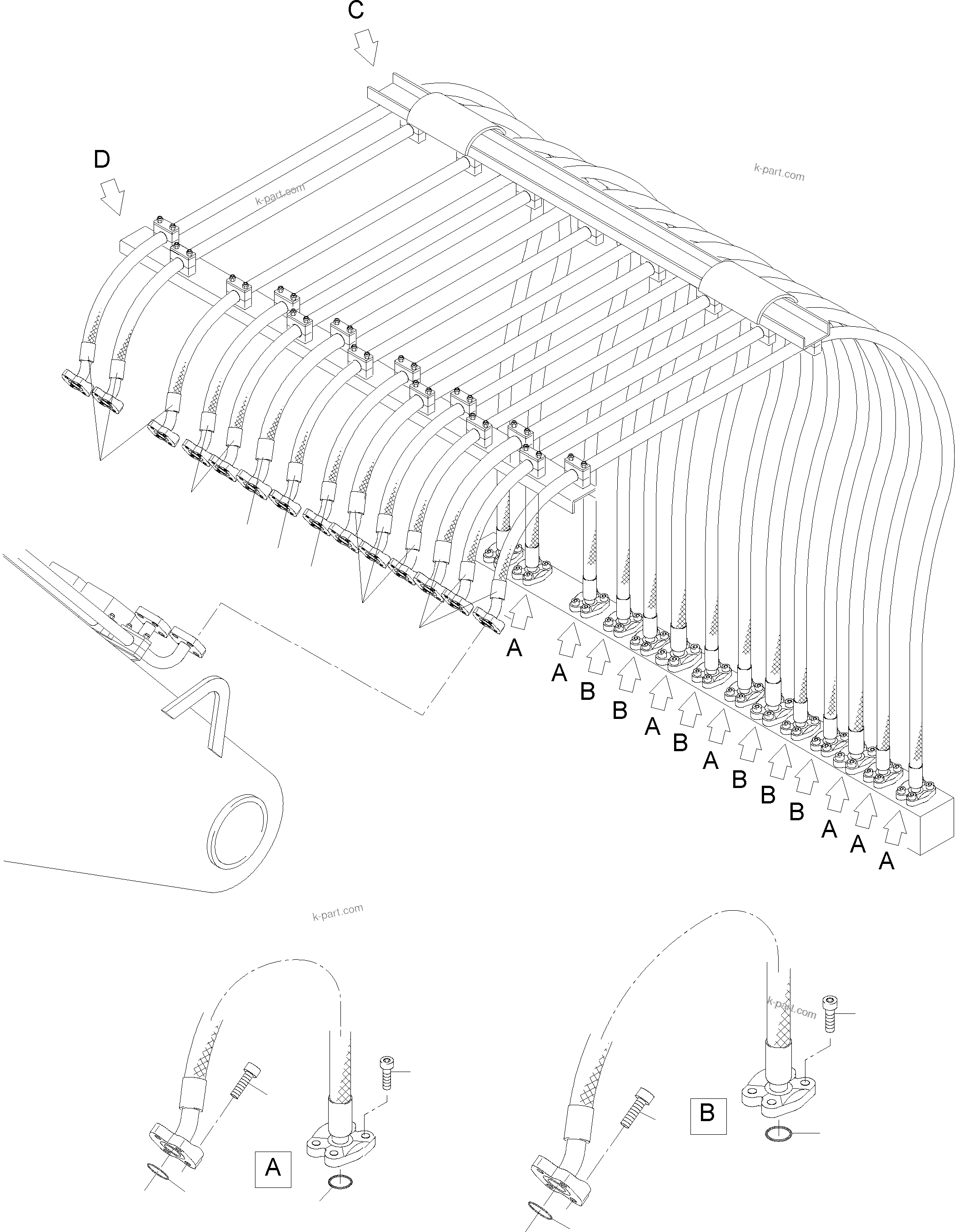 C

D

k-part.com

k-part.com

A

A

B

B

A

B

A

B

B

B

A

A

A

k-part.com

k-part.com

A

B