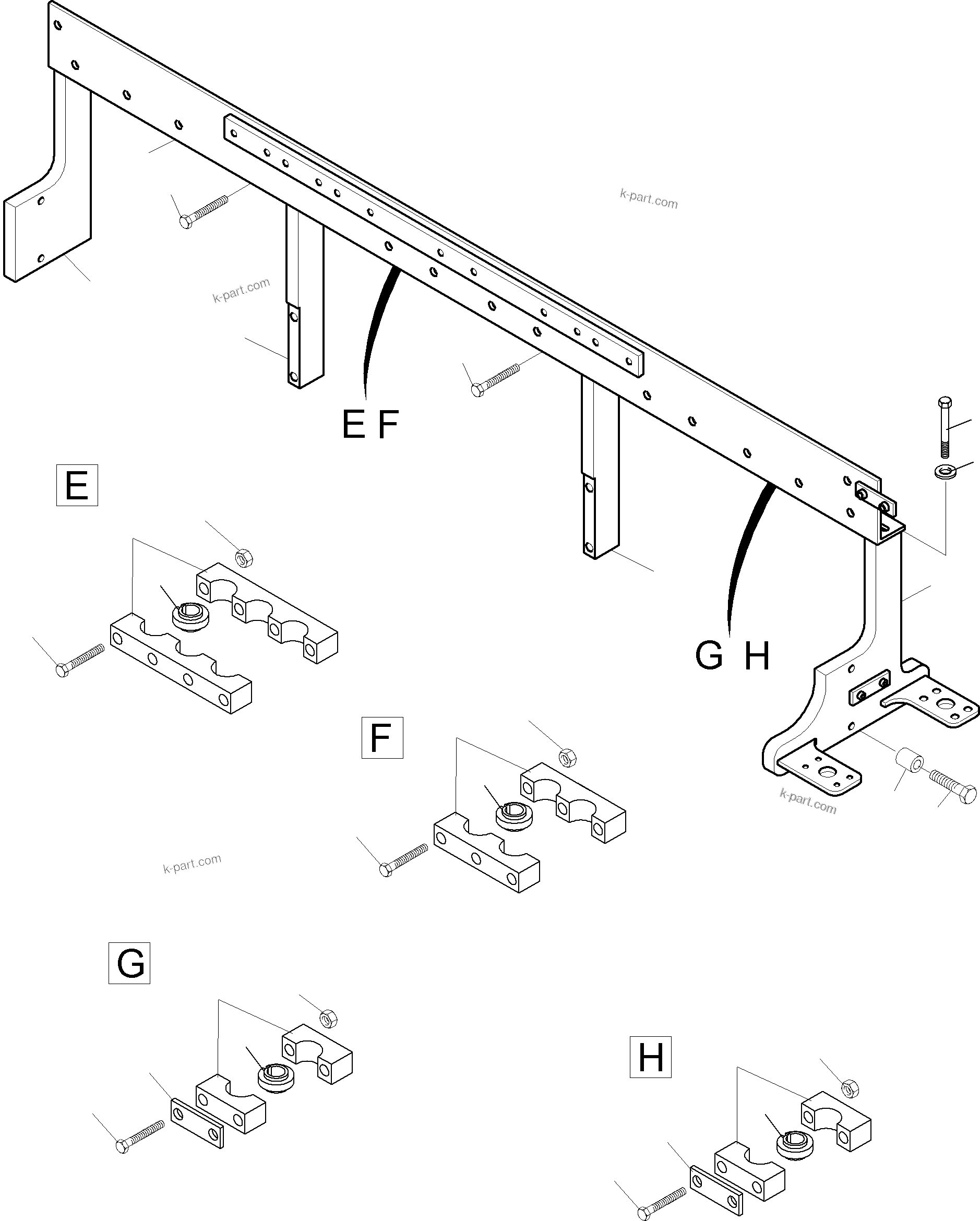 k-part.com

k-part.com

E F

E

G H

F

k-part.com

k-part.com

G

H