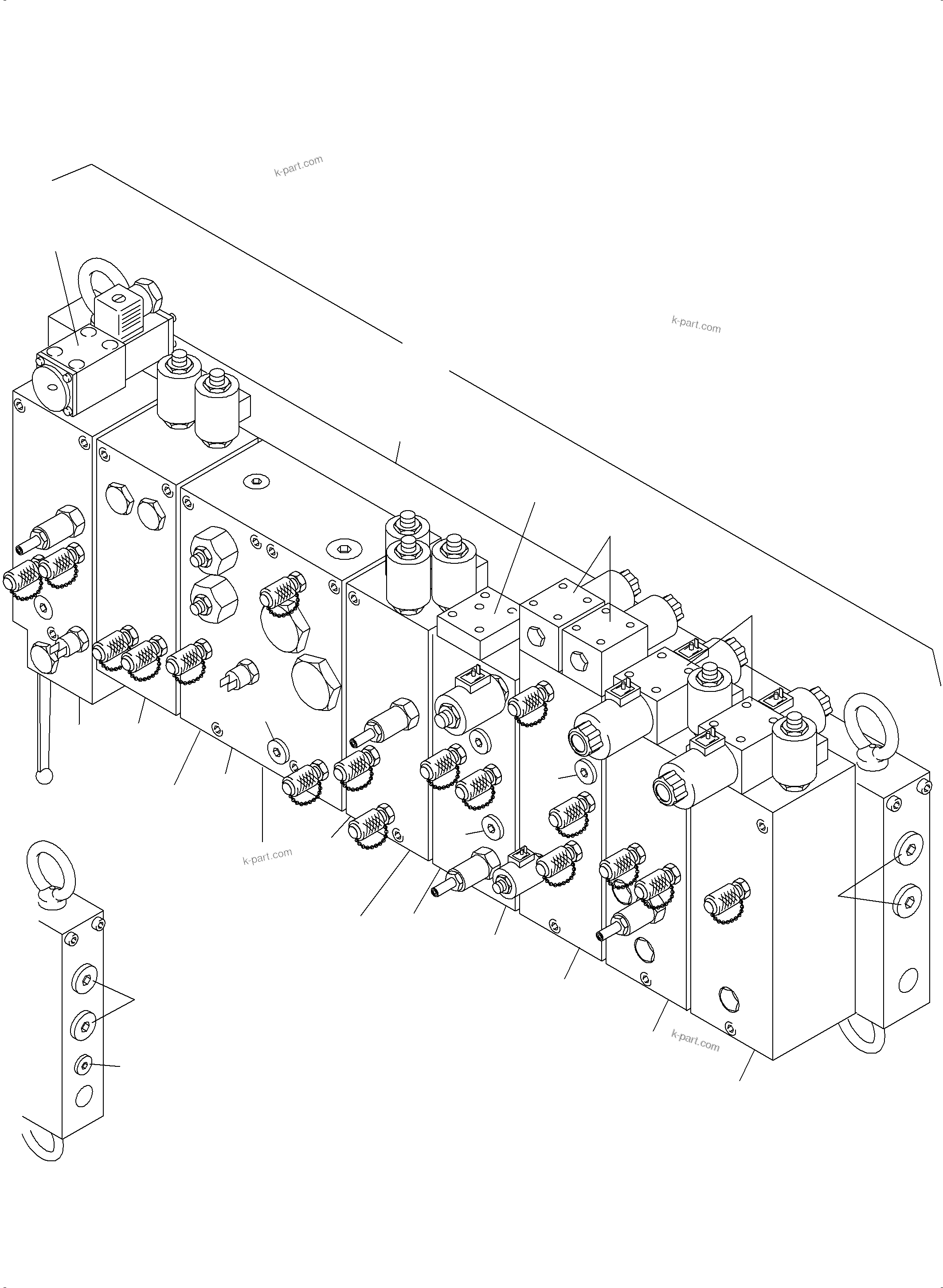 k-part.com

k-part.com

k-part.com

k-part.com