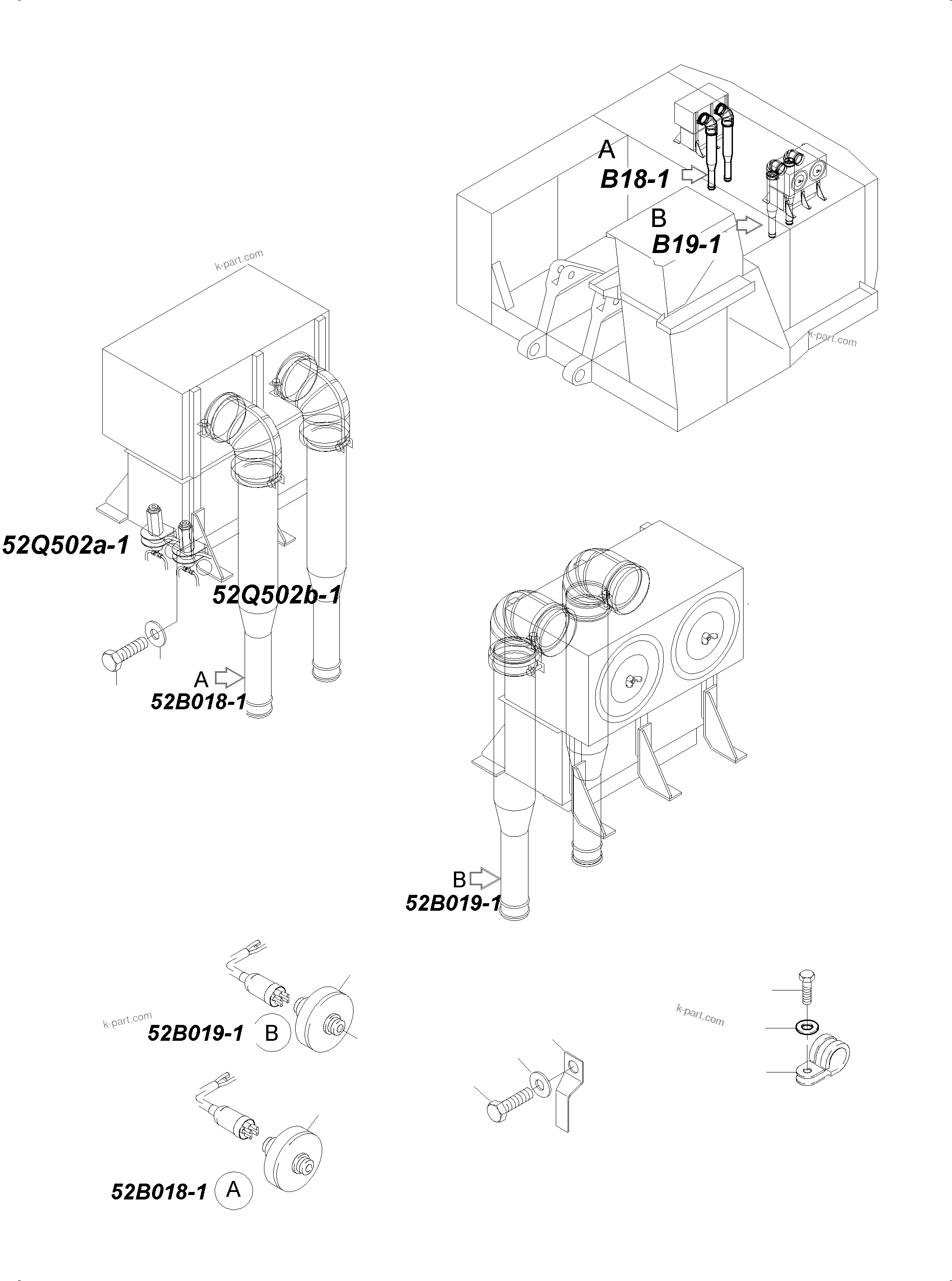 A
B18-1
B
B19-1
k-part.com
k-part.com
52Q502a-1
52Q502b-1
A
52B018-1
B
52B019-1
k-part.com
52B019-1
B
k-part.com
52B018-1
A