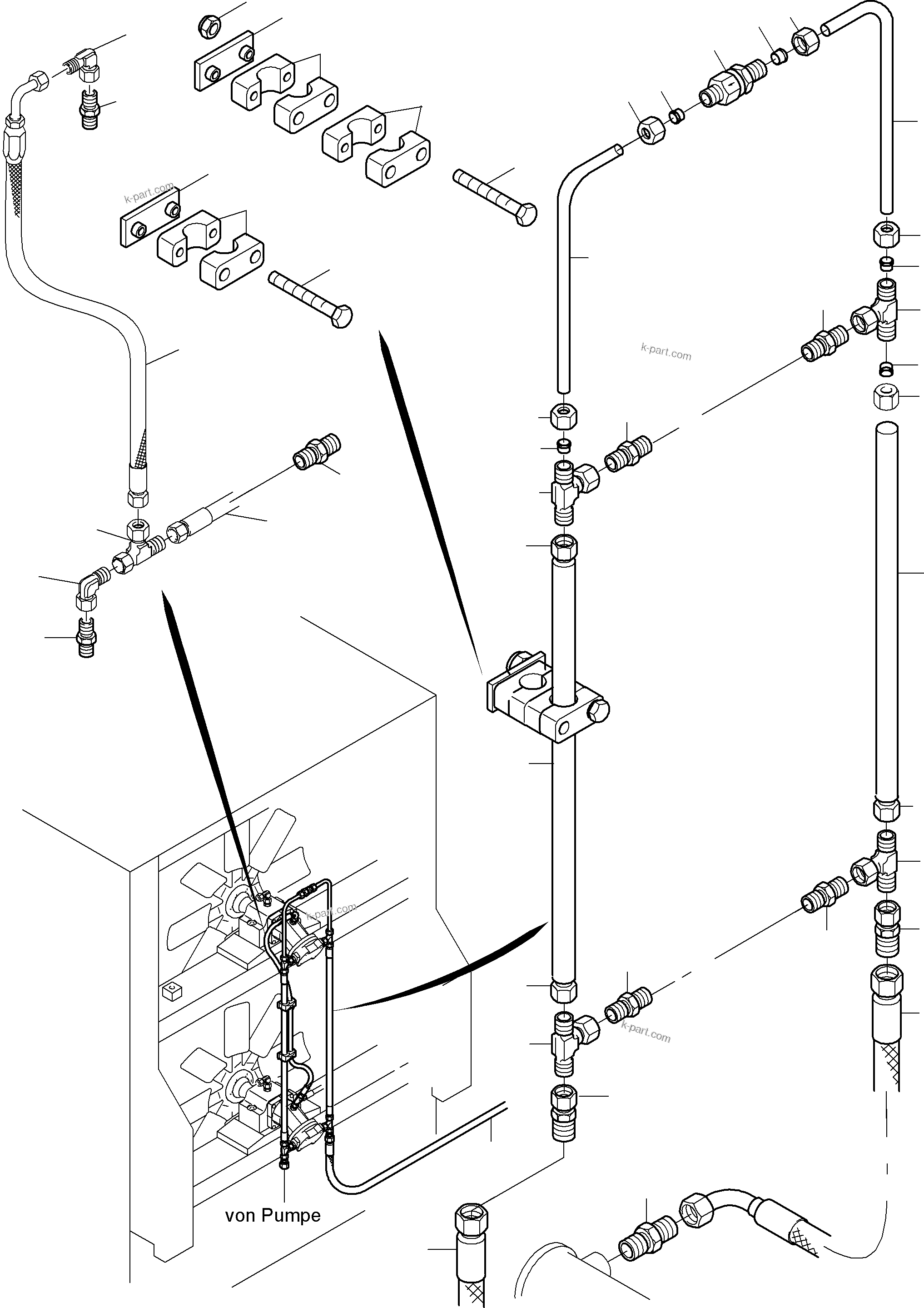 k-part.com
k-part.com
k-part.com
k-part.com
von Pumpe