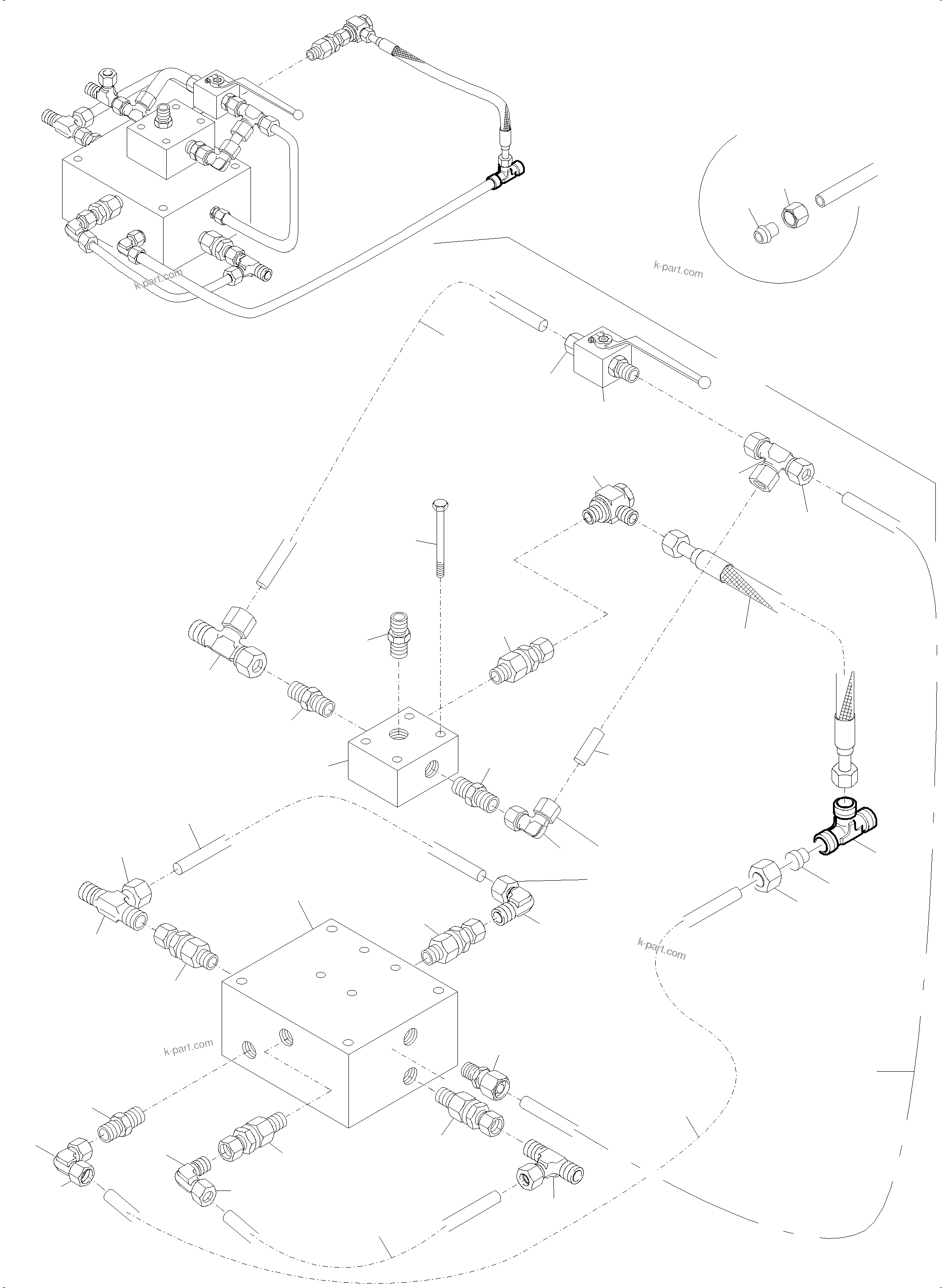 k-part.com

k-part.com

k-part.com

k-part.com