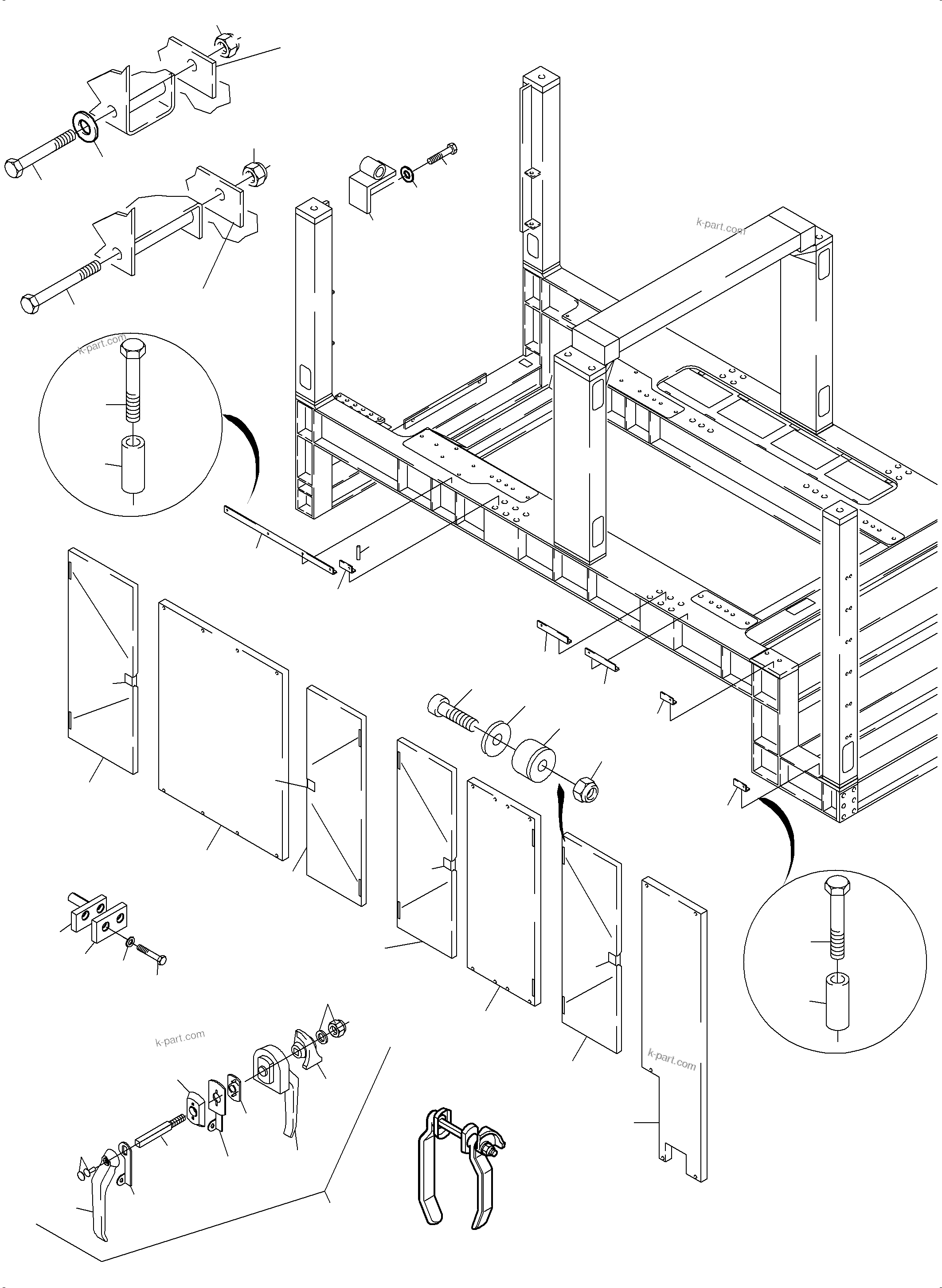 k-part.com

k-part.com

k-part.com

k-part.com