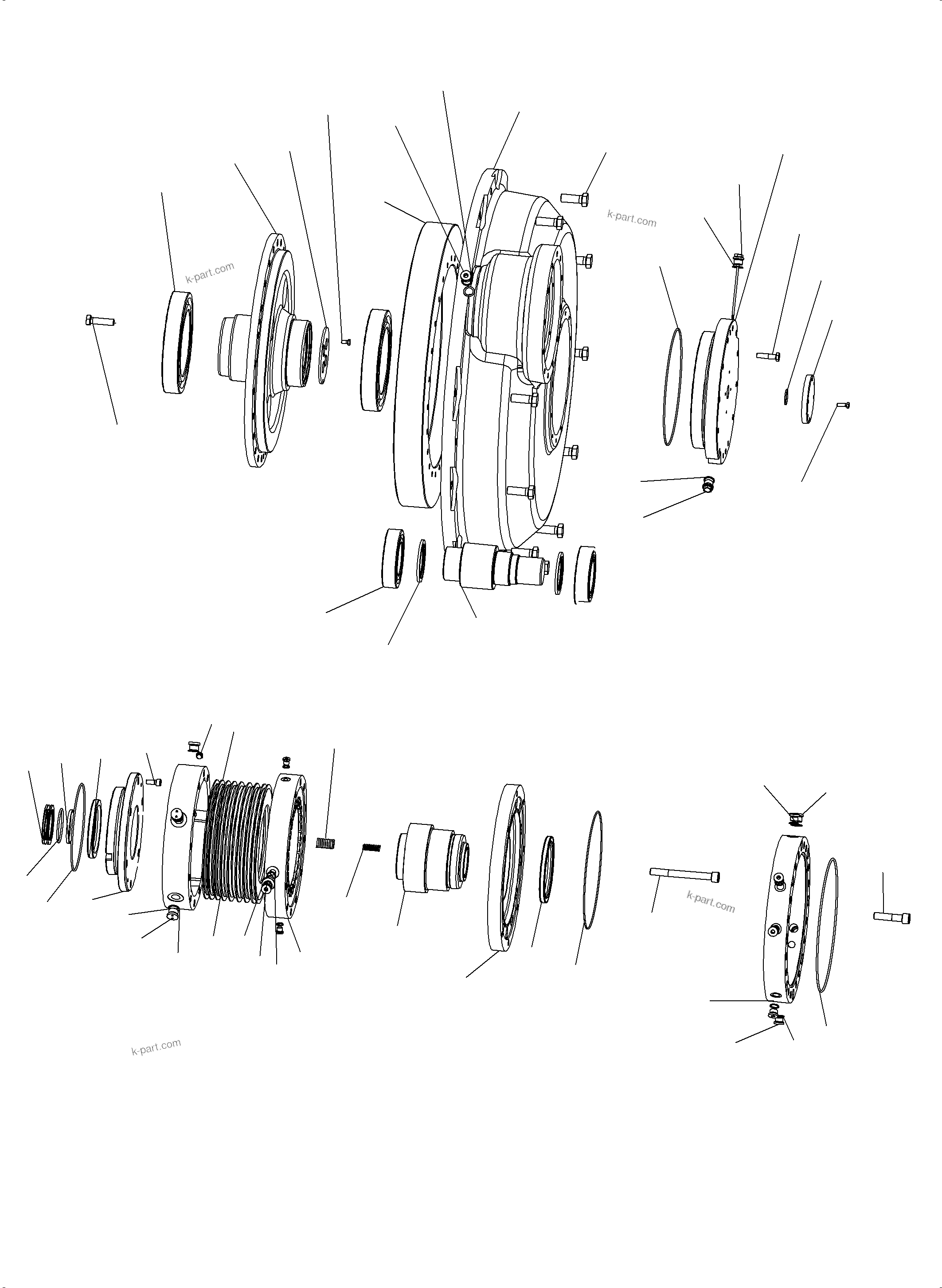 k-part.com

k-part.com

k-part.com

k-part.com