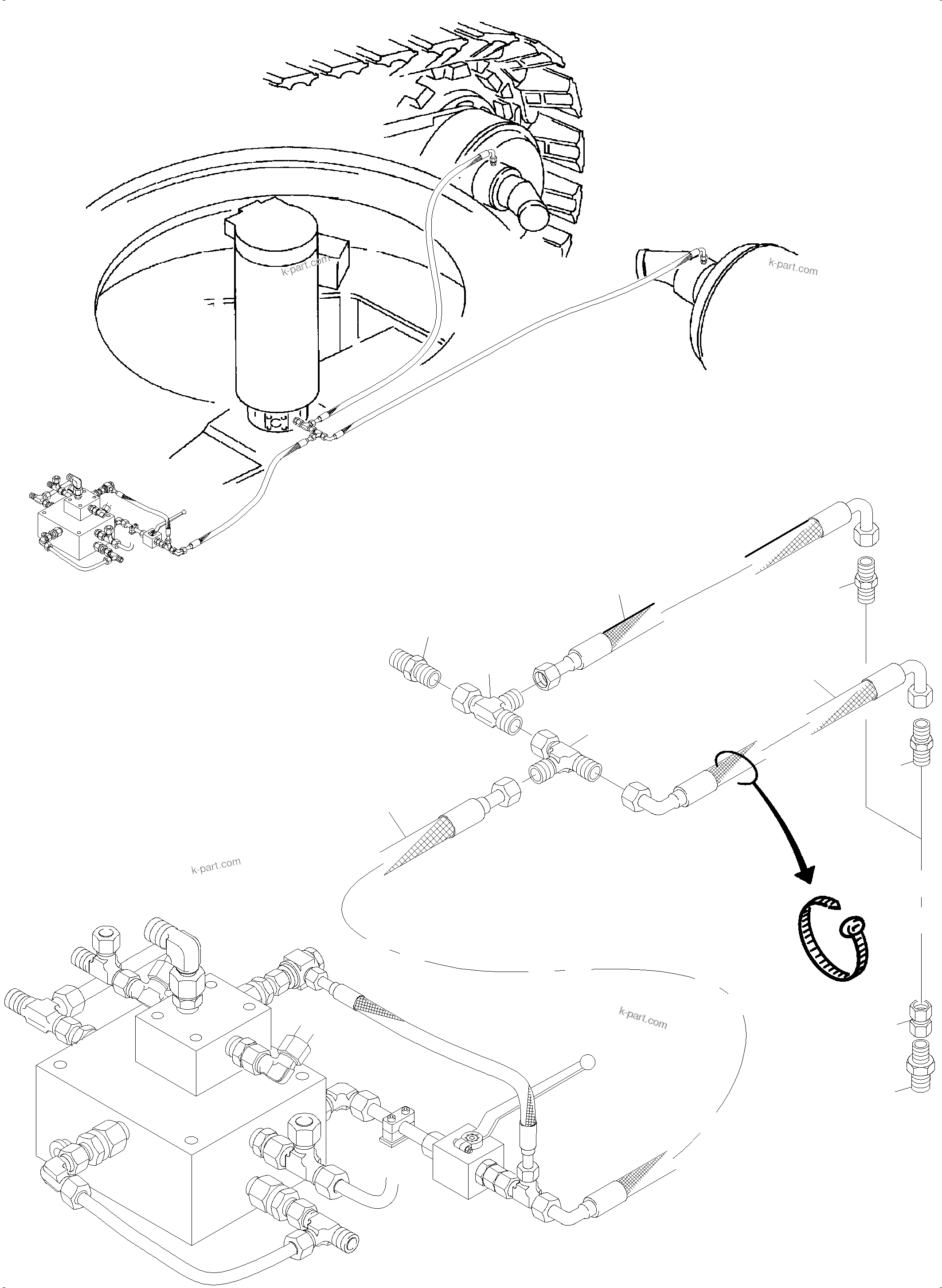 k-part.com

k-part.com

k-part.com

k-part.com