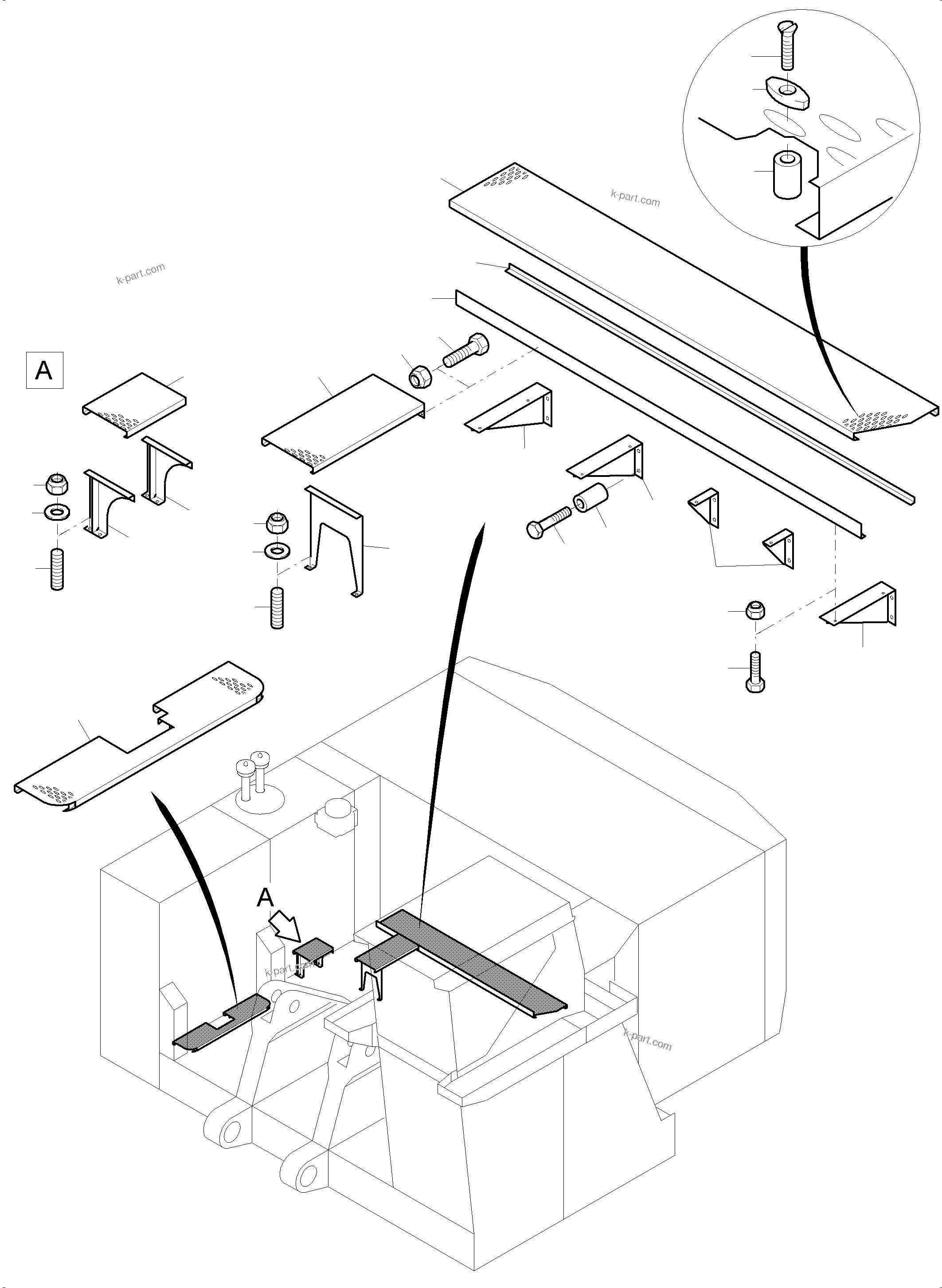 k-part.com

k-part.com

A

A

k-part.com

k-part.com