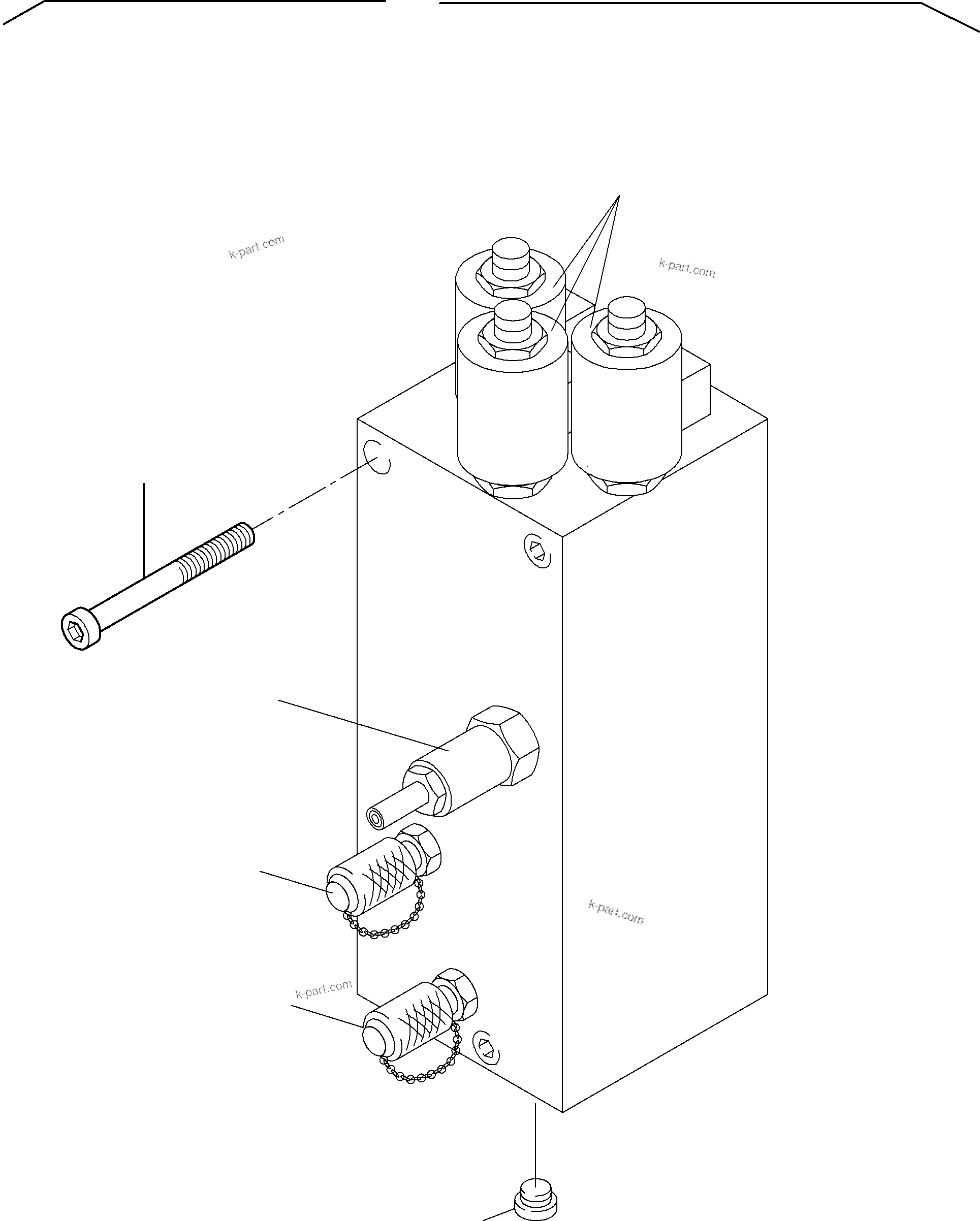 k-part.com

k-part.com

k-part.com

k-part.com