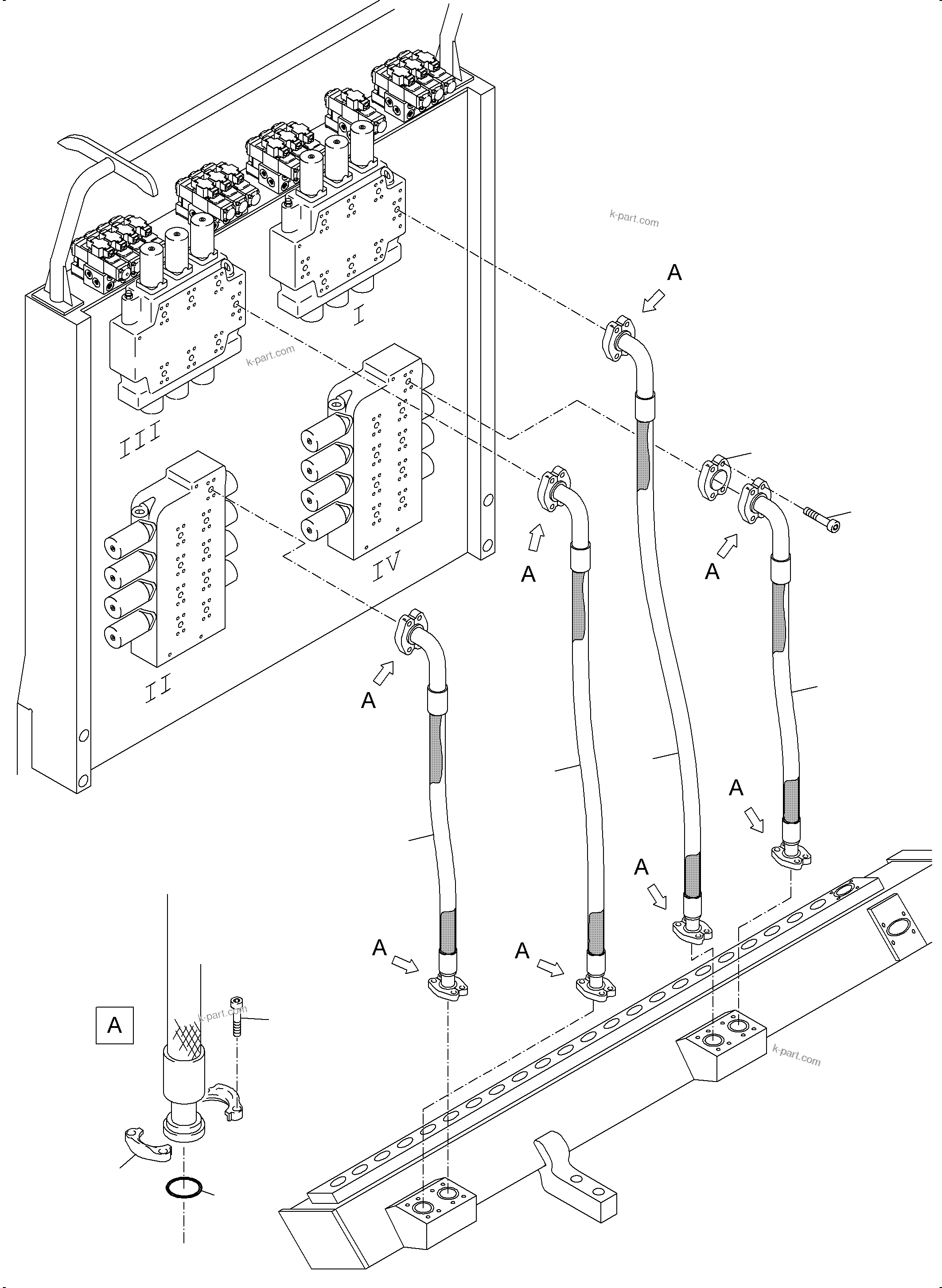 k-part.com
A
I
k-part.com
III
IV
A
A
II
A
A
A
A
A
A
k-part.com
k-part.com