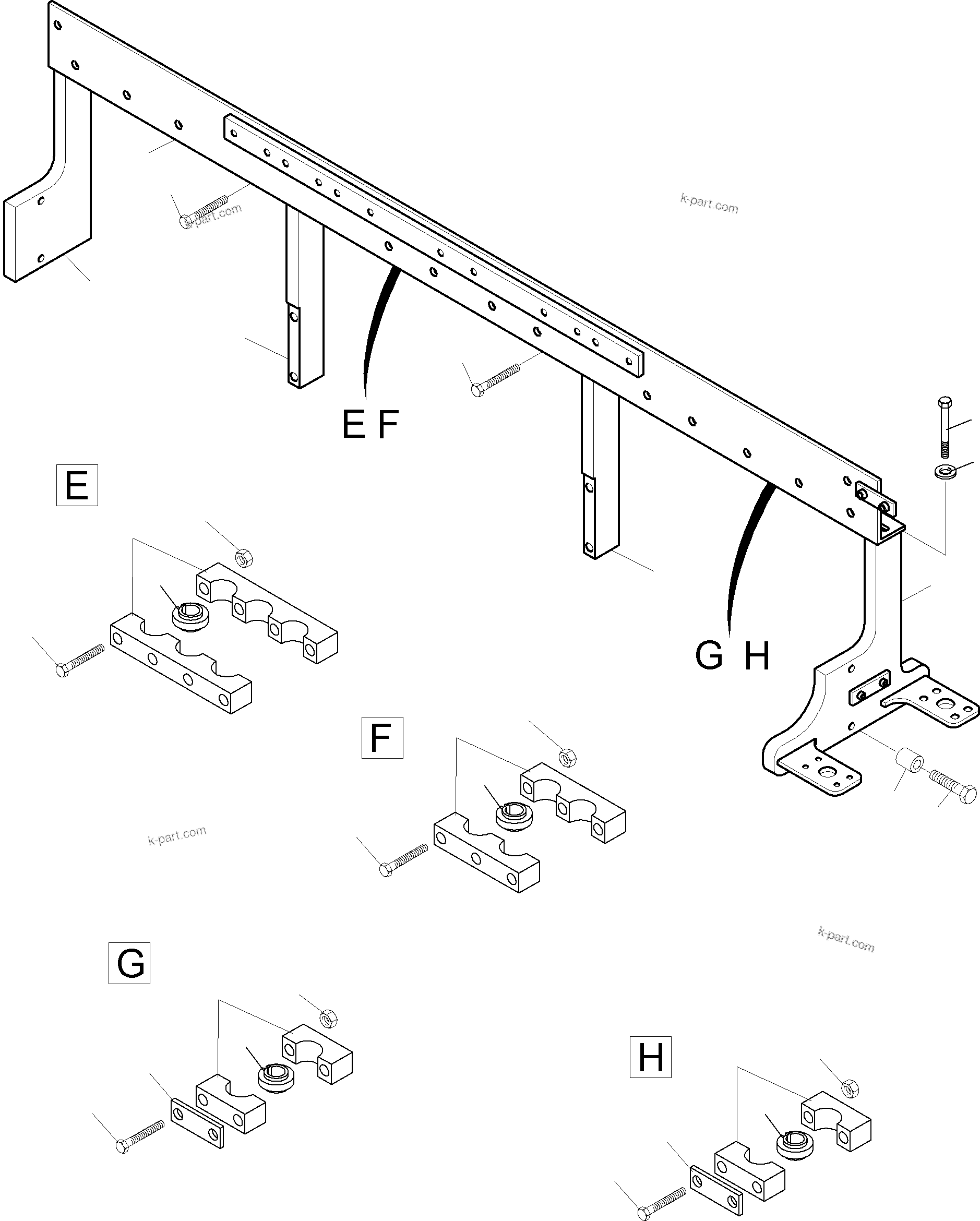 k-part.com

k-part.com

E F

E

G H

F

k-part.com

k-part.com

G

H