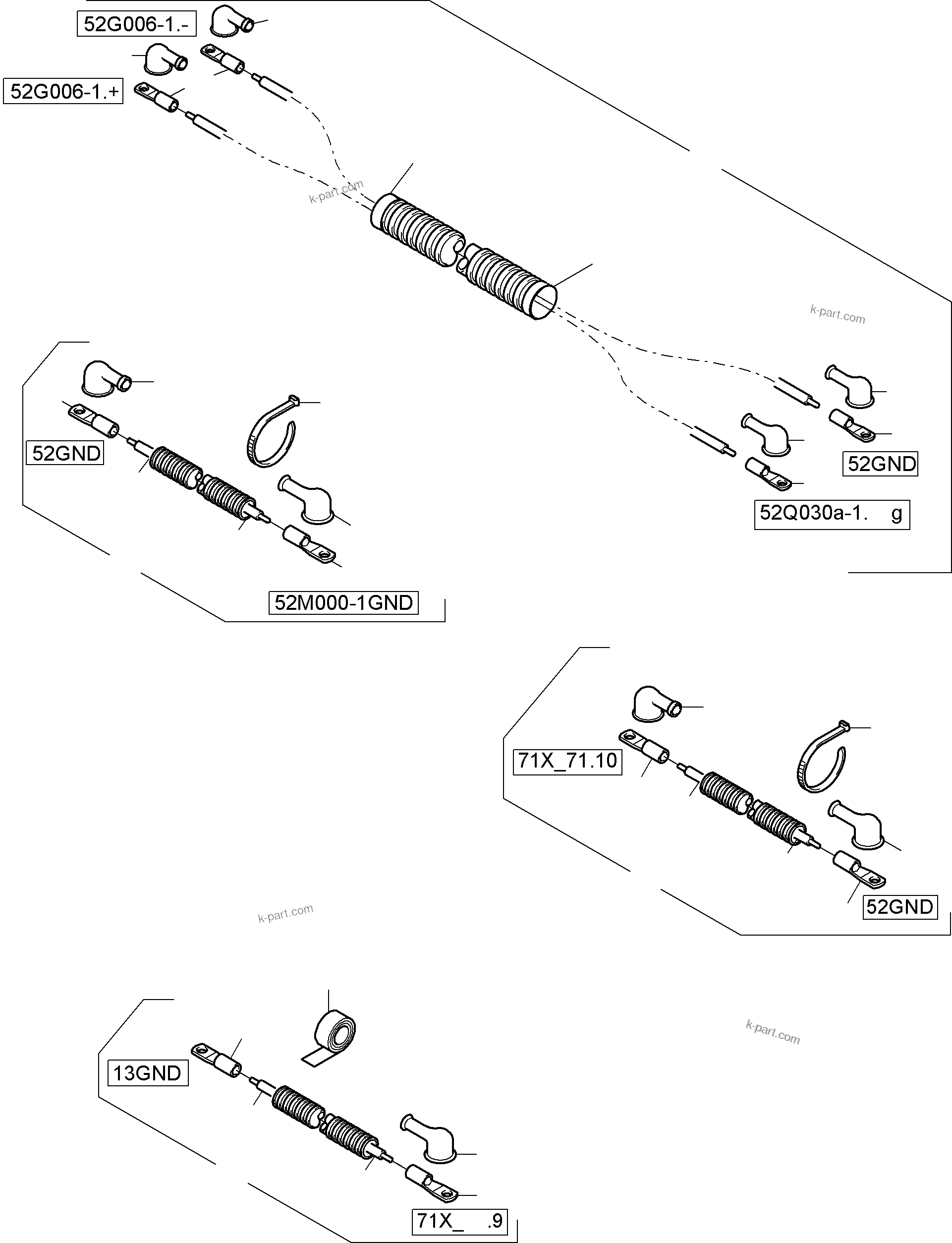 52G006-1.-

52G006-1.+

k-part.com

k-part.com

52GND

52GND

52Q030a-1. g

52M000-1GND

71X_71.10

52GND

k-part.com

k-part.com

13GND

71X_ .9