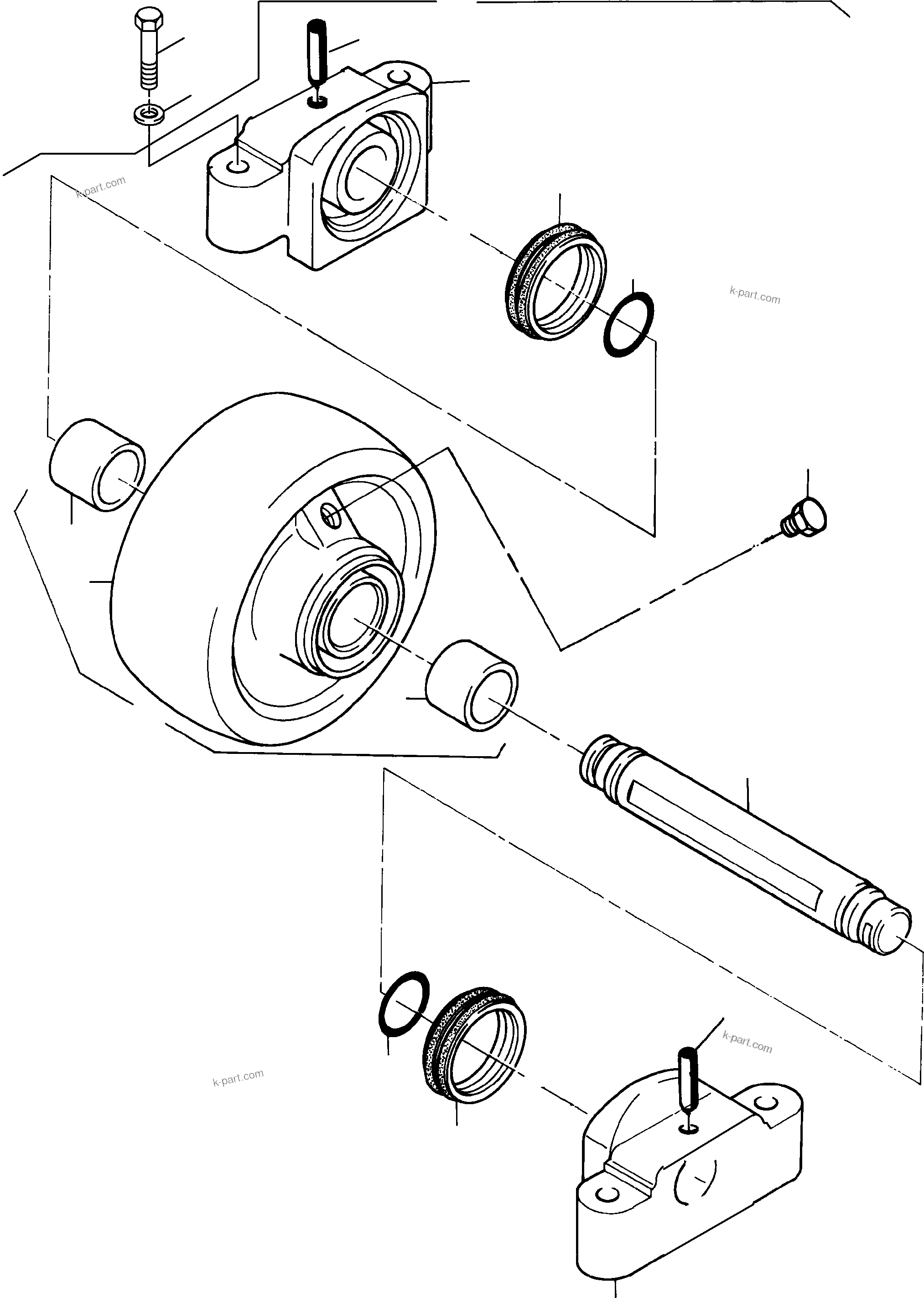 k-part.com

k-part.com

k-part.com

k-part.com