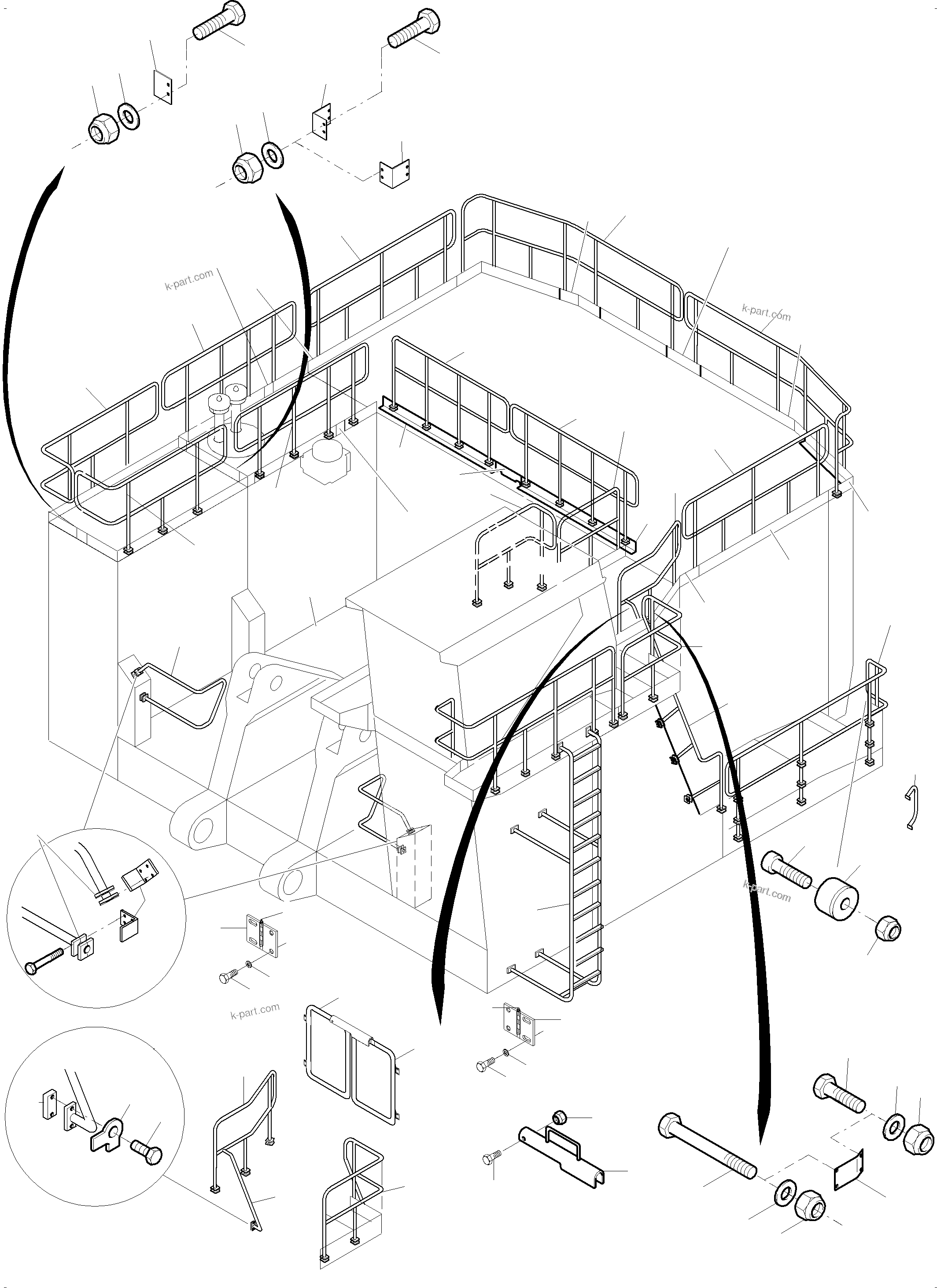 k-part.com

k-part.com

k-part.com

k-part.com