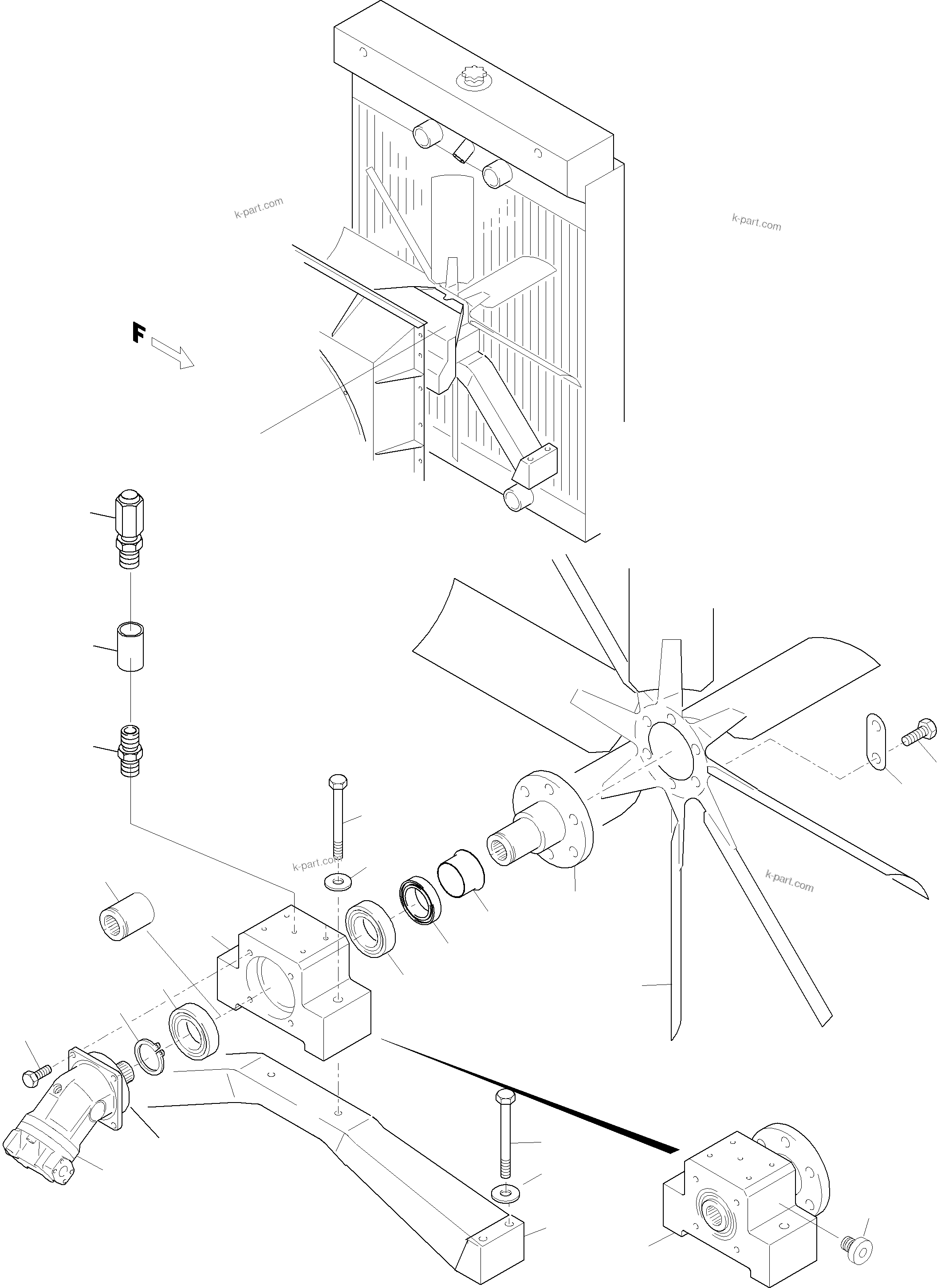 k-part.com

k-part.com

F

k-part.com

k-part.com