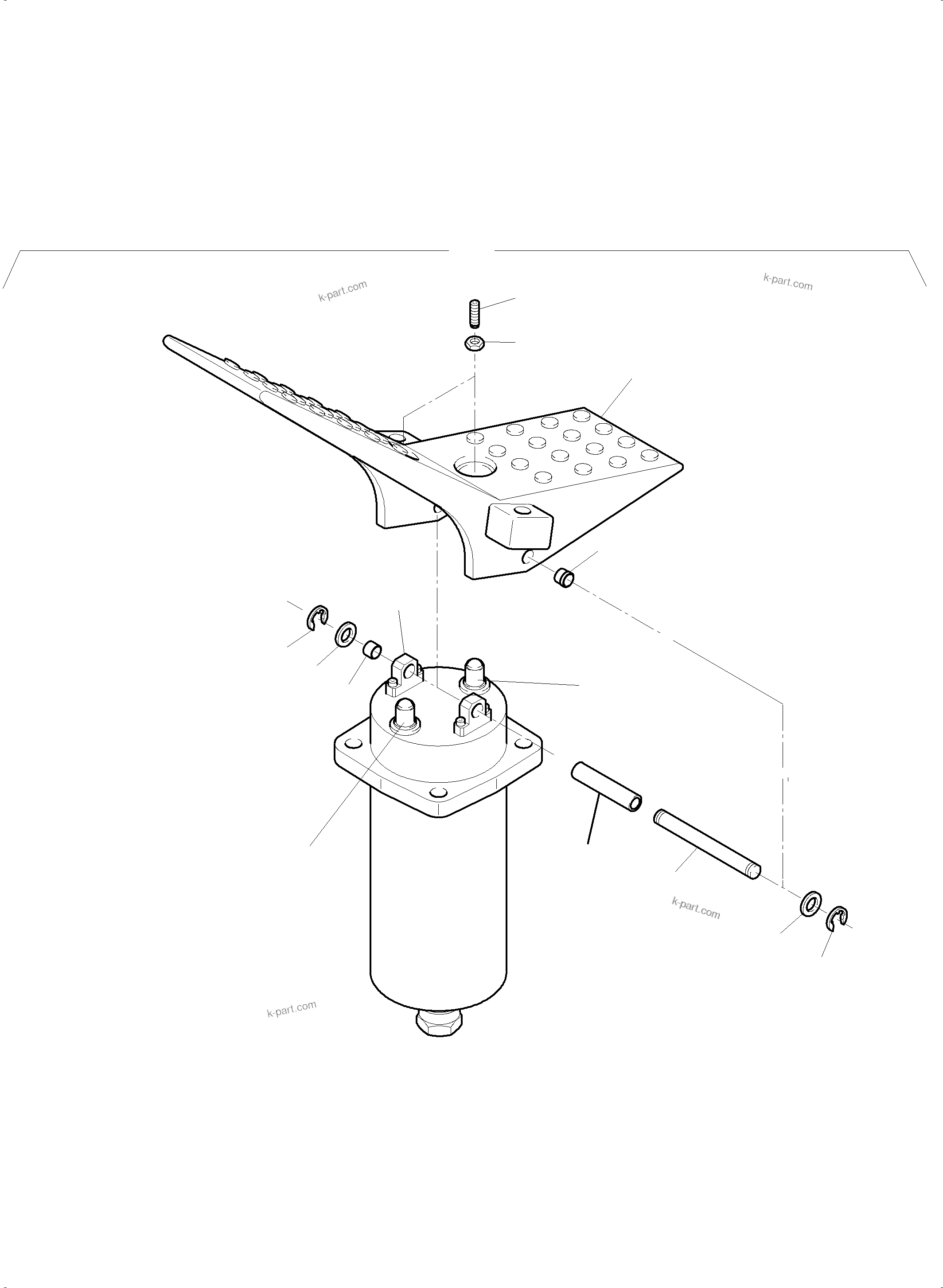 k-part.com

k-part.com

k-part.com

k-part.com