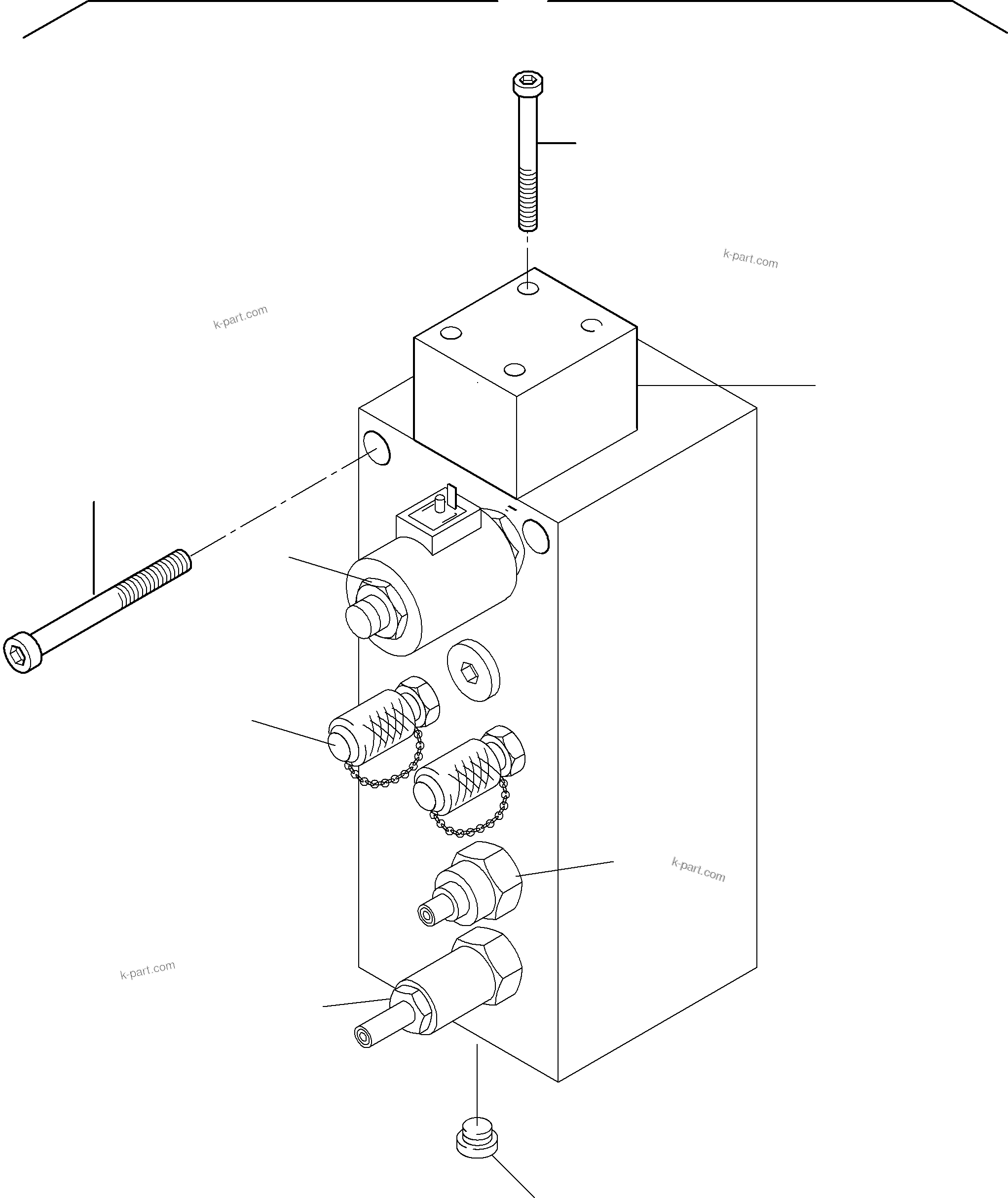 k-part.com

k-part.com

k-part.com

k-part.com