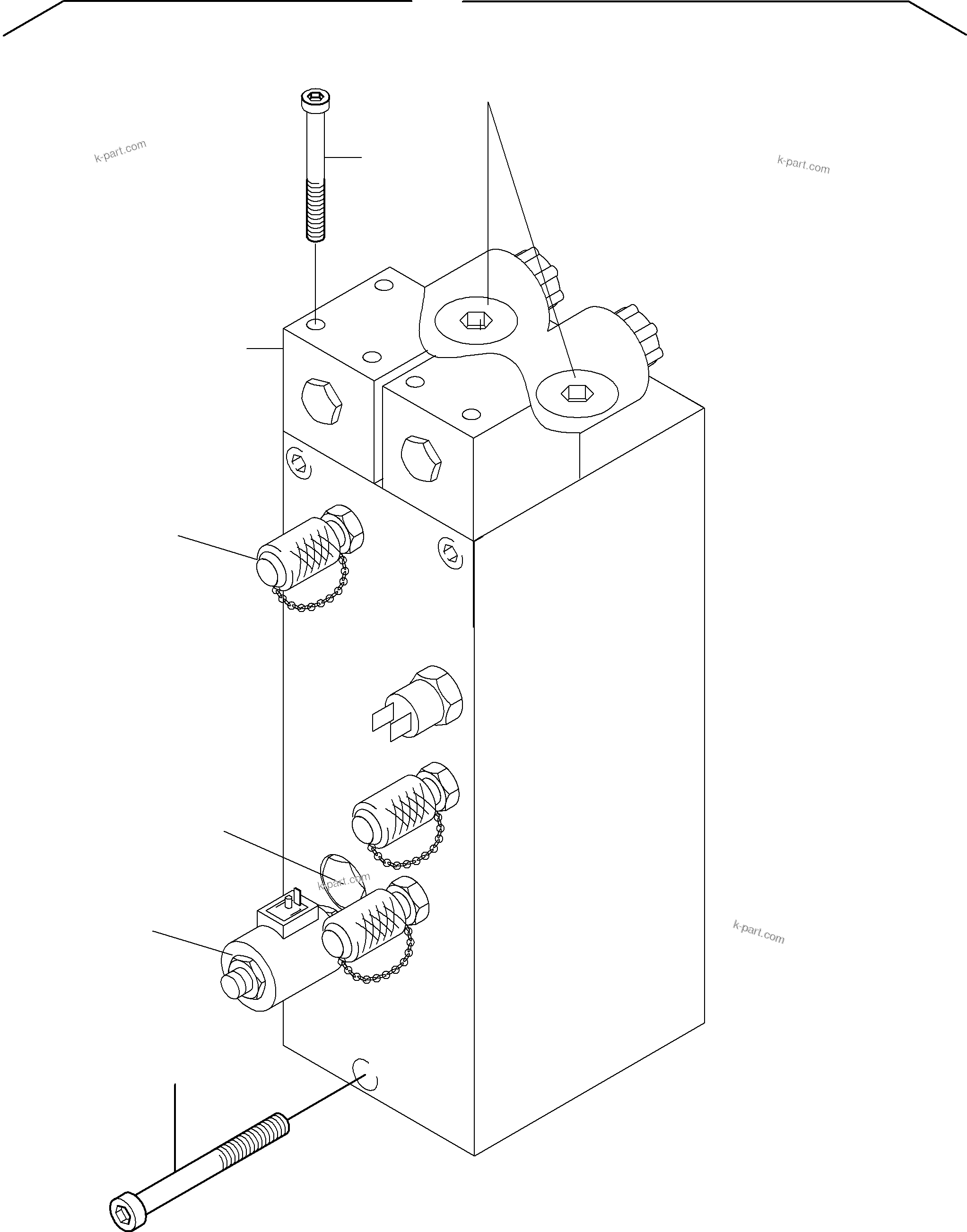 k-part.com

k-part.com

k-part.com

k-part.com