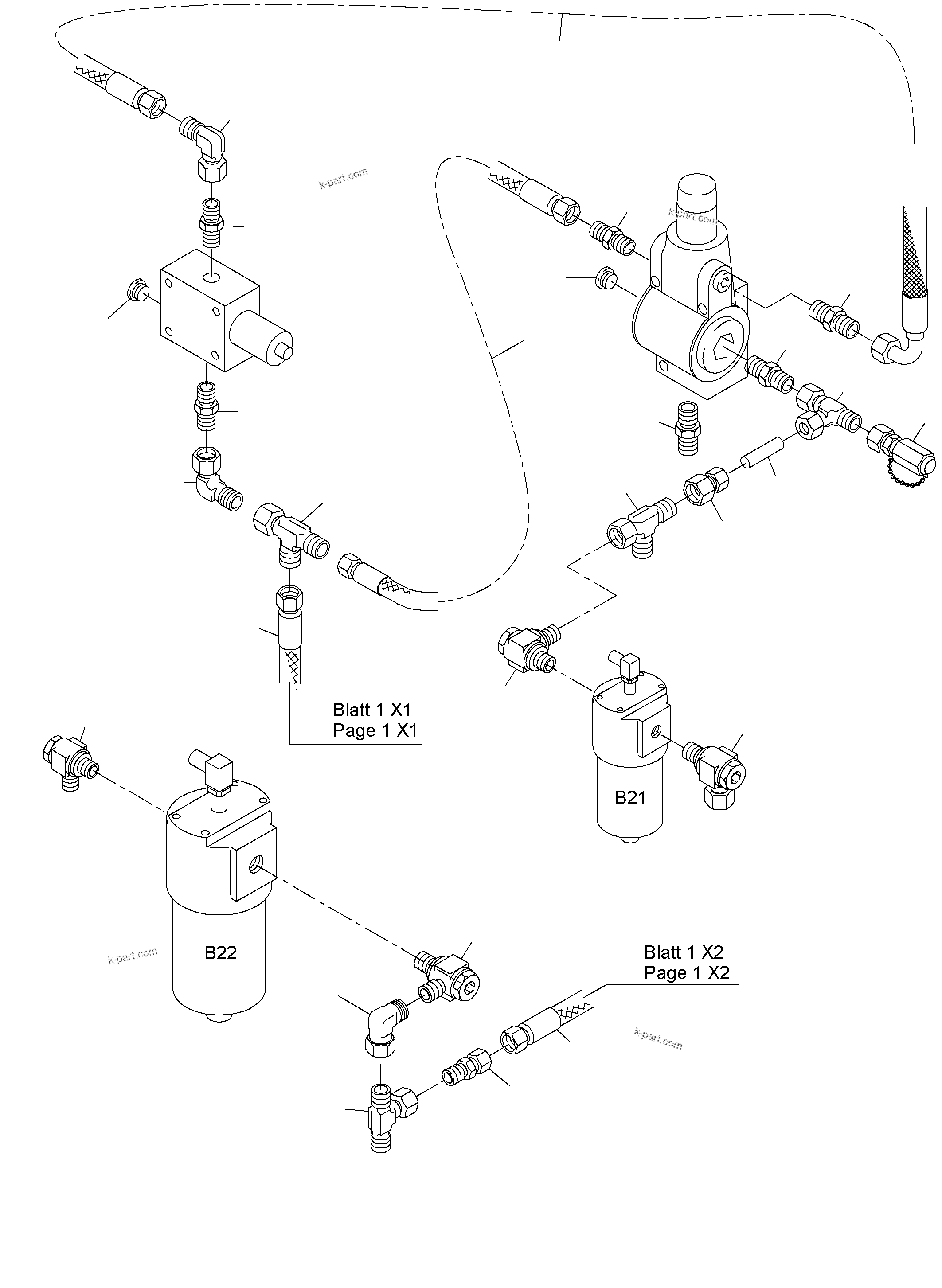 k-part.com

k-part.com

Blatt 1 X1
Page 1 X1

B21

B22

k-part.com

Blatt 1 X2
Page 1 X2

k-part.com