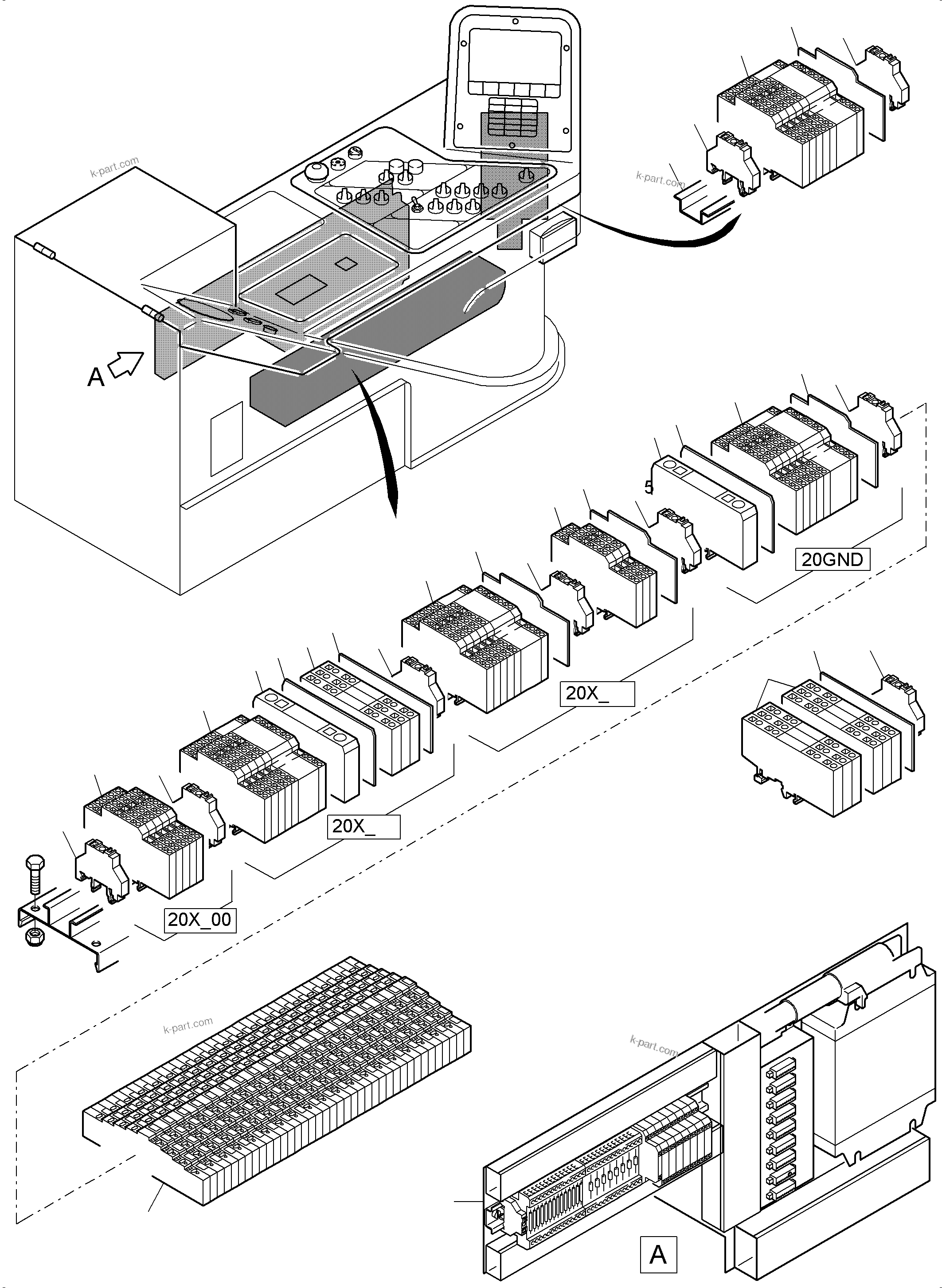 k-part.com

k-part.com

A

5

20GND

20X_

20X_

20X_00

k-part.com

k-part.com

A