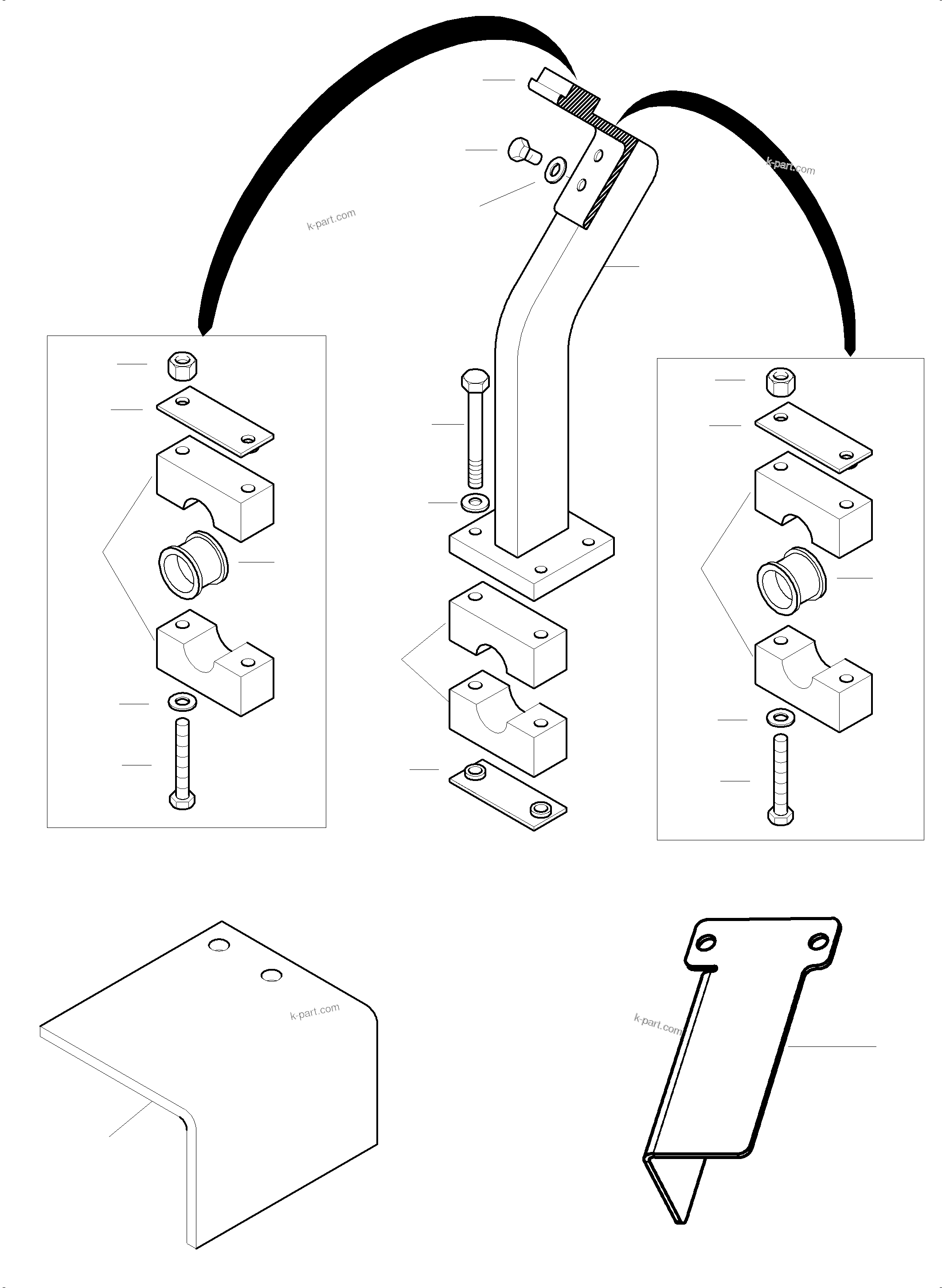 k-part.com

k-part.com

k-part.com

k-part.com