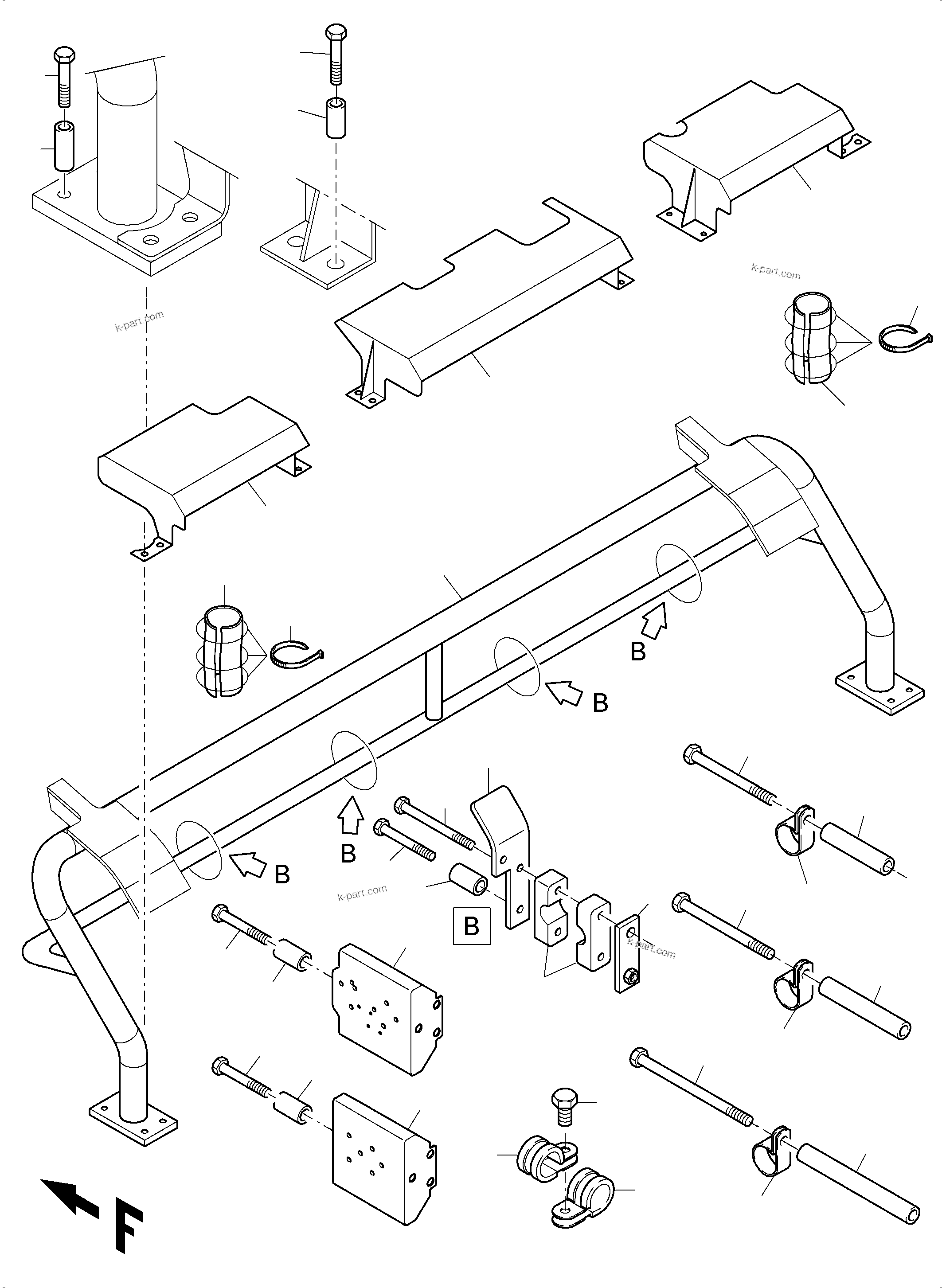 k-part.com

k-part.com

B

B

B

B

k-part.com

B

k-part.com

F