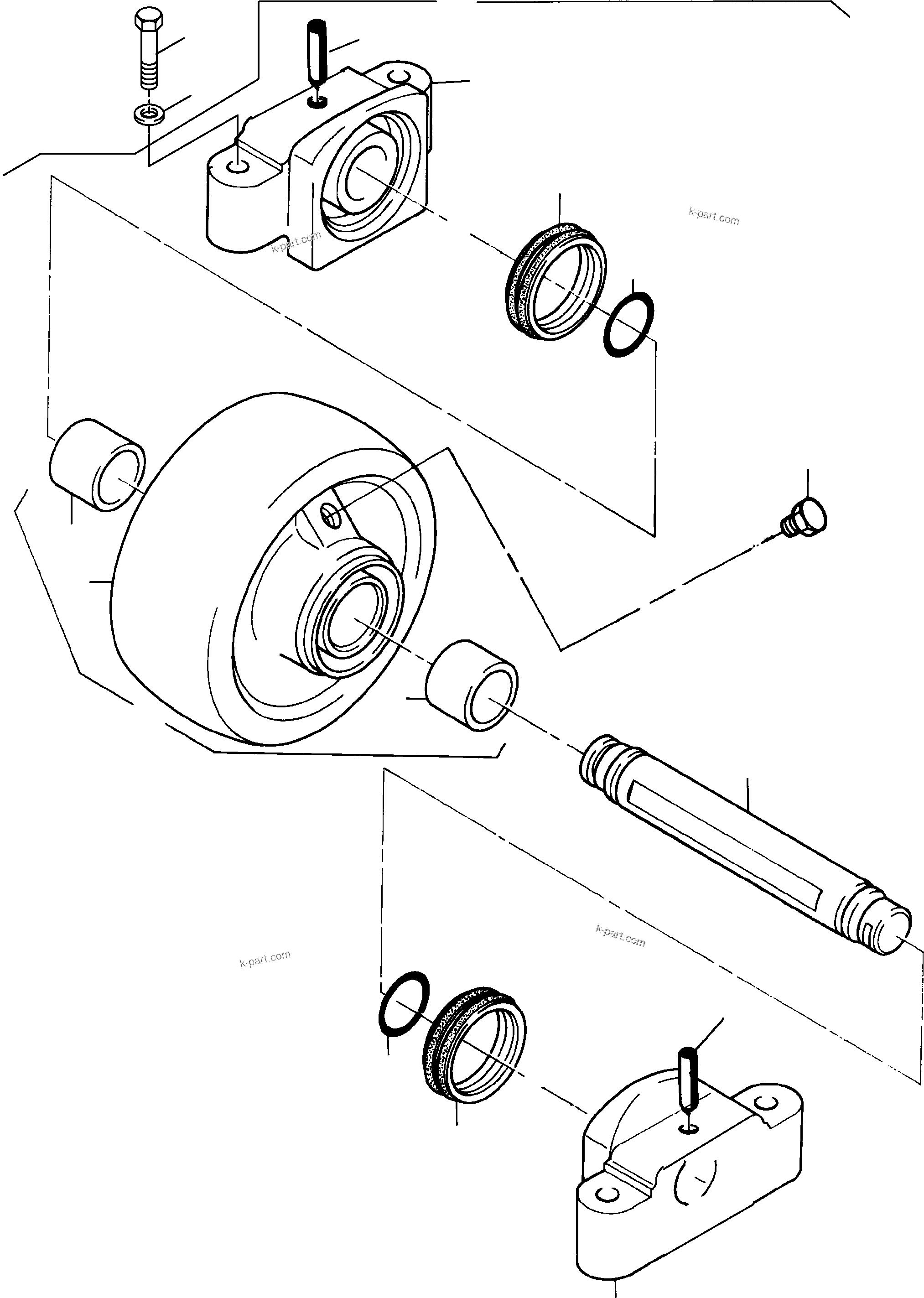 k-part.com

k-part.com

k-part.com

k-part.com