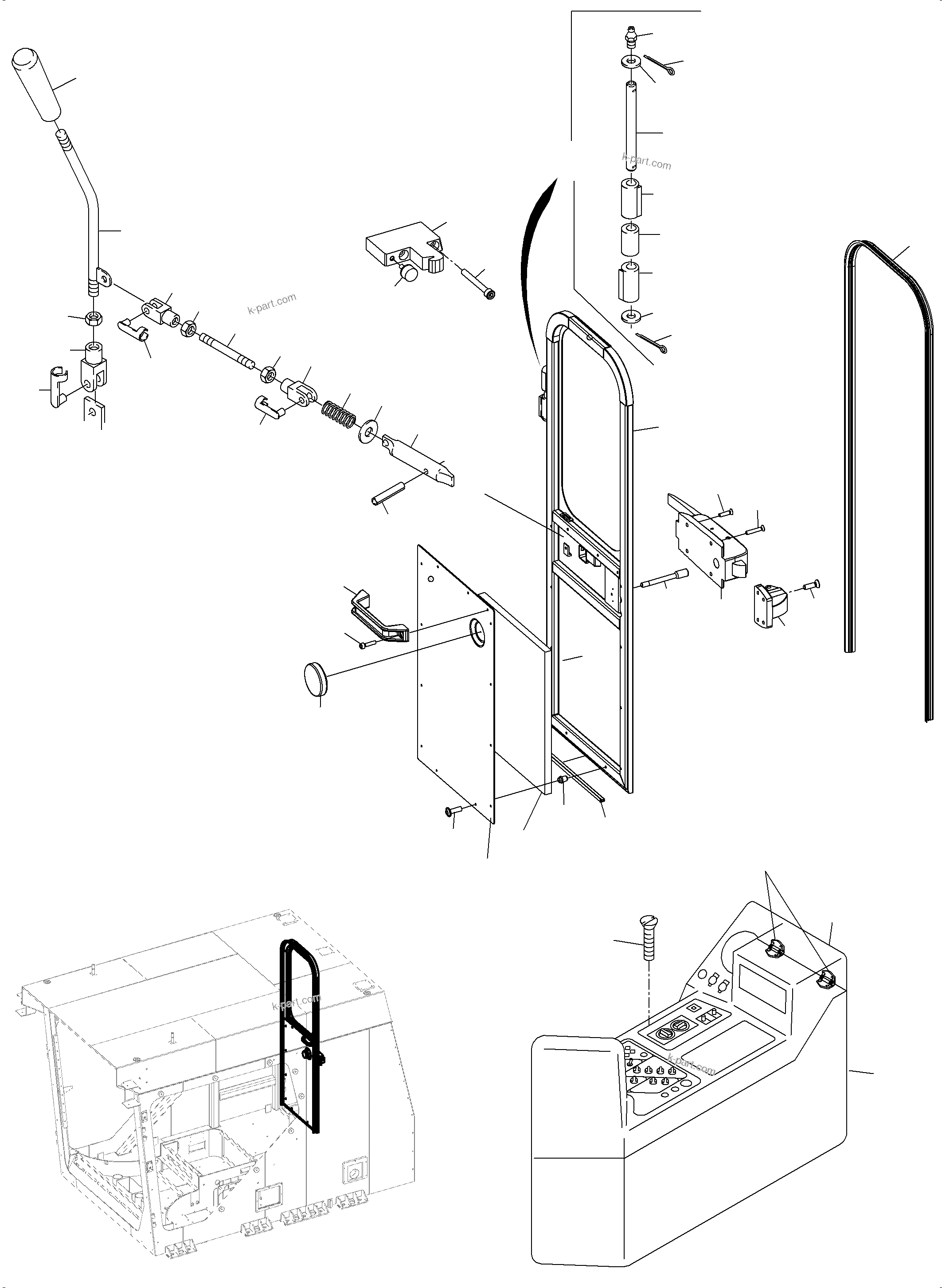 k-part.com

k-part.com

k-part.com

k-part.com