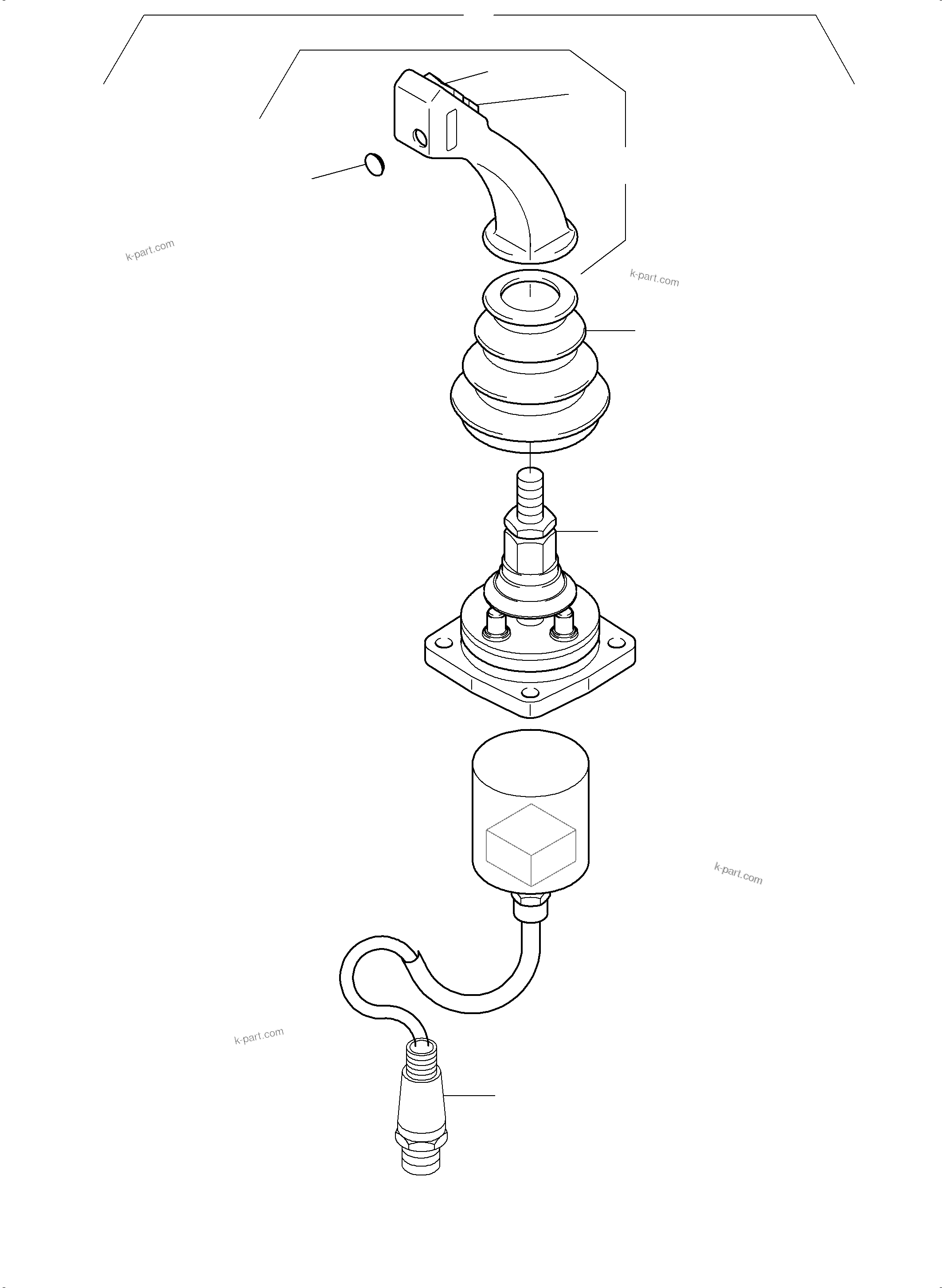 k-part.com

k-part.com

k-part.com

k-part.com