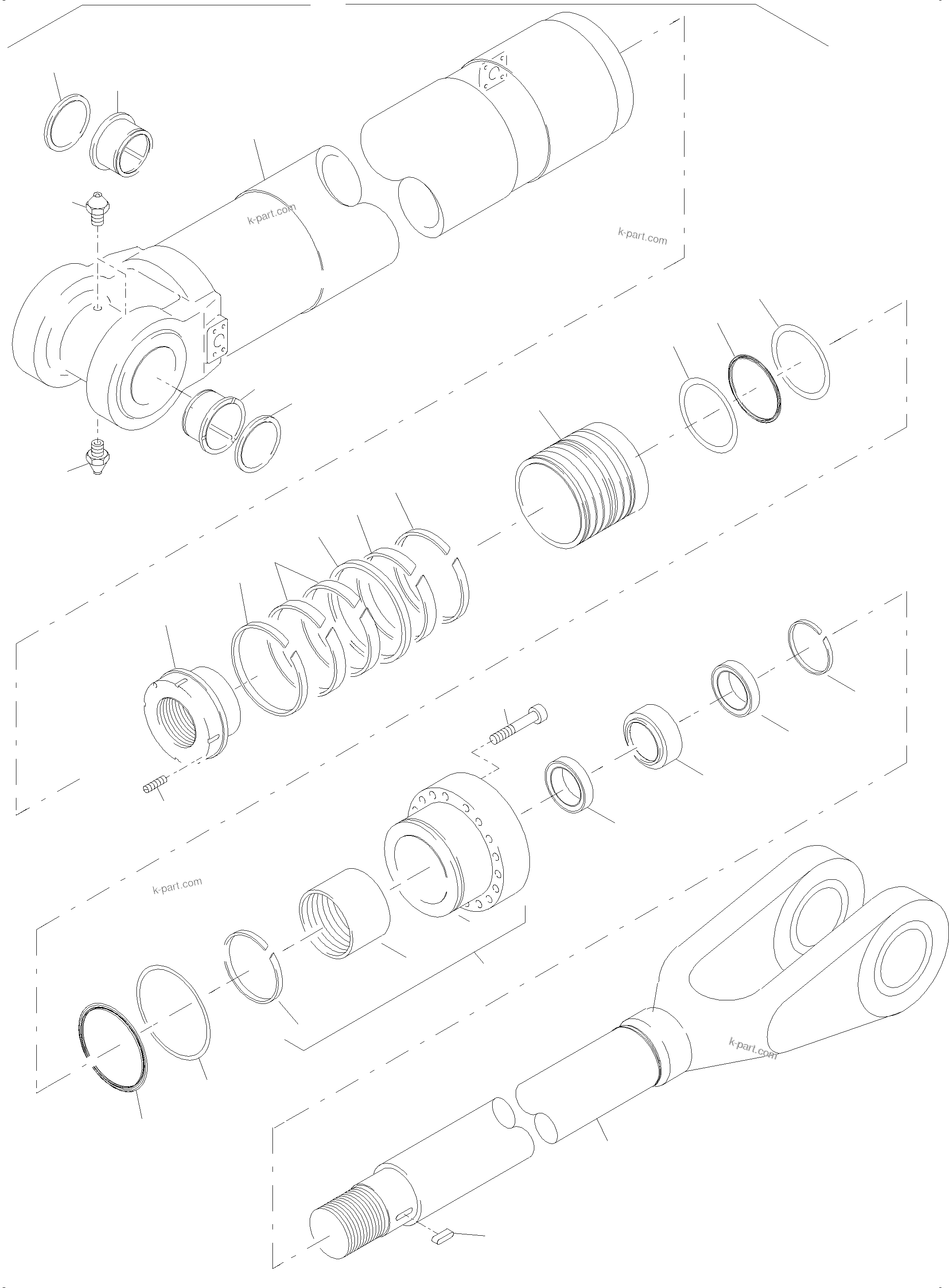 k-part.com

k-part.com

k-part.com

k-part.com