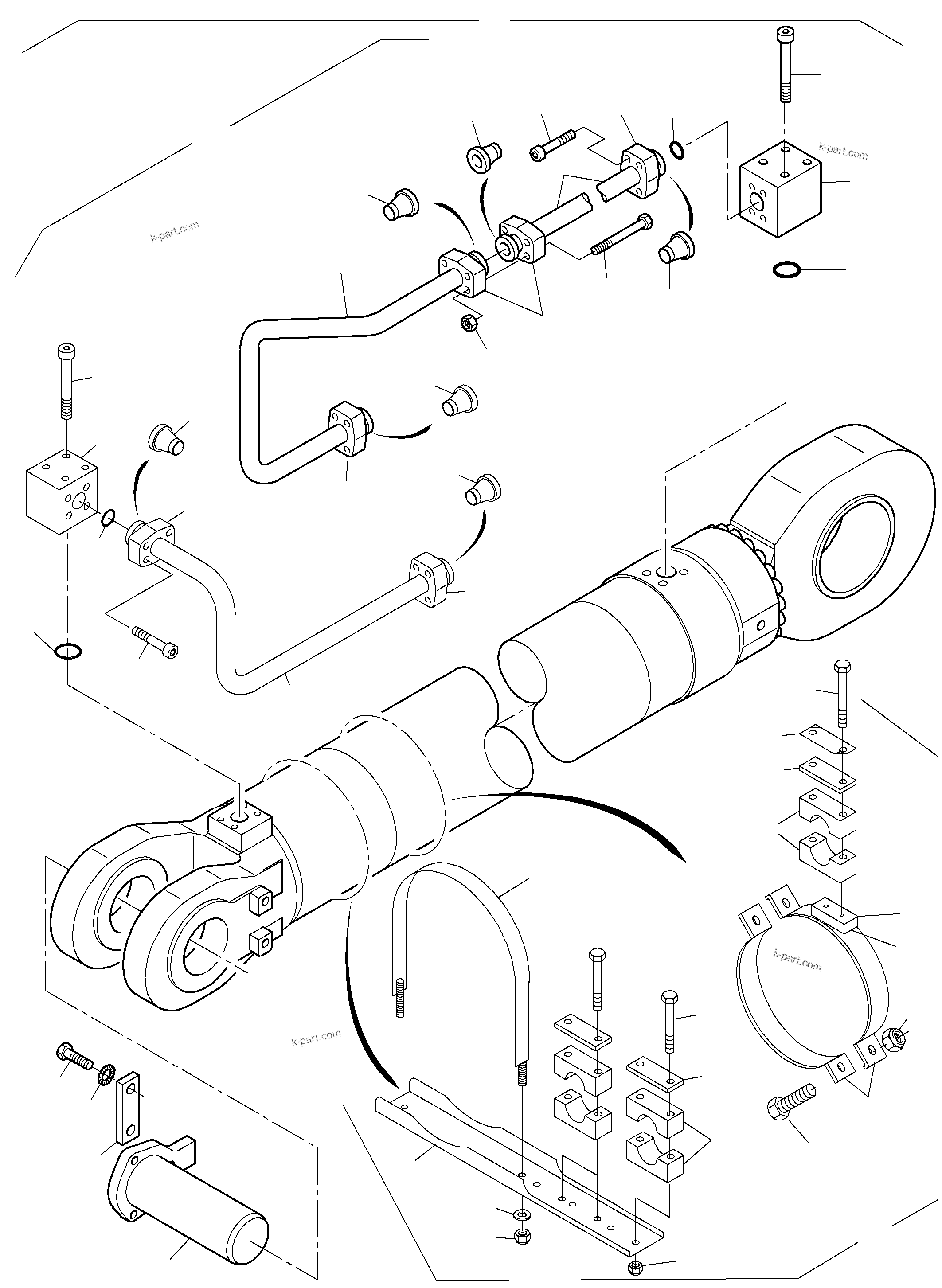 k-part.com

k-part.com

k-part.com

k-part.com