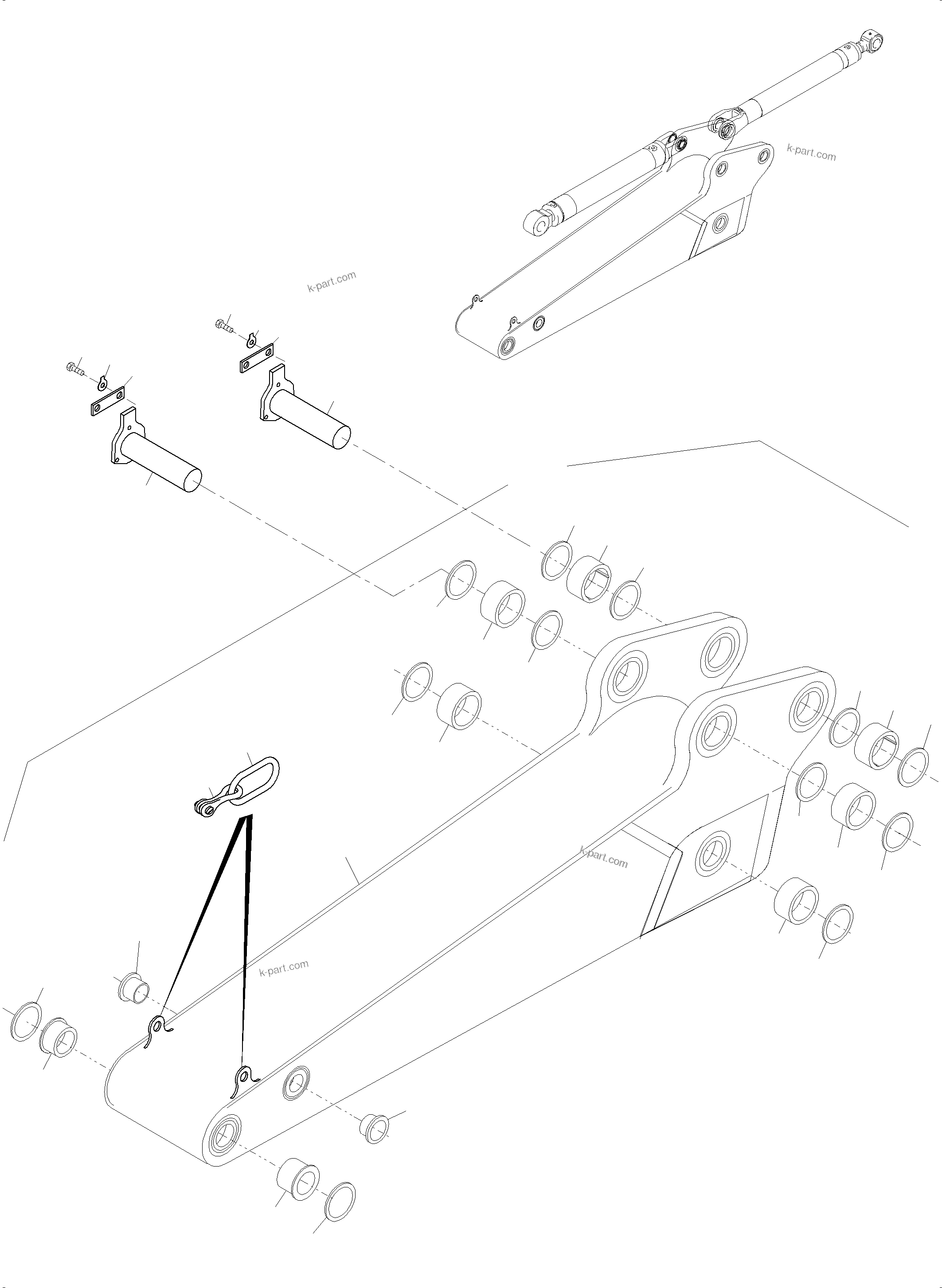 k-part.com

k-part.com

k-part.com

k-part.com