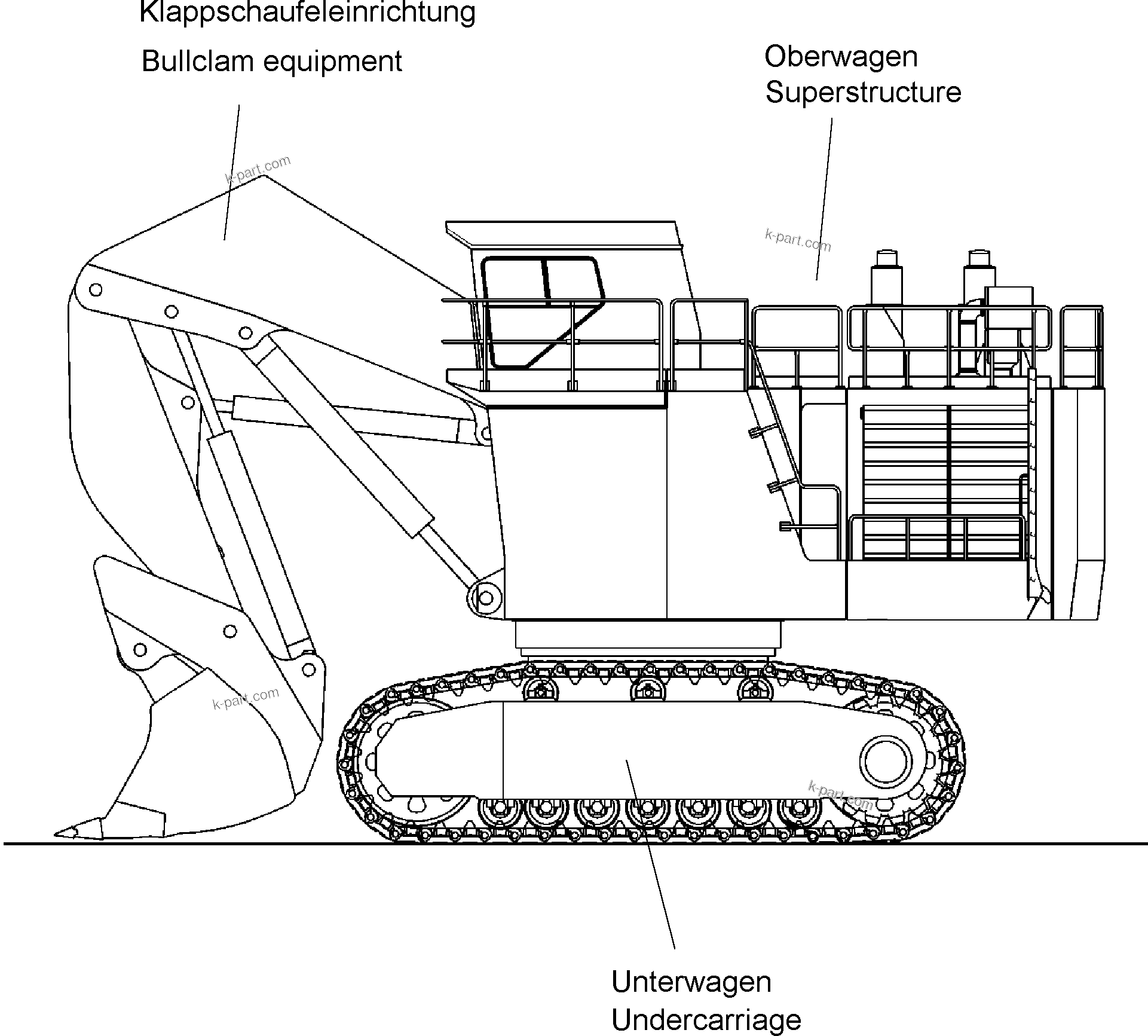 Klappschaufeleinrichtung
Bullclam equipment

Oberwagen
Superstructure

k-part.com

k-part.com

k-part.com

k-part.com

Unterwagen
Undercarriage