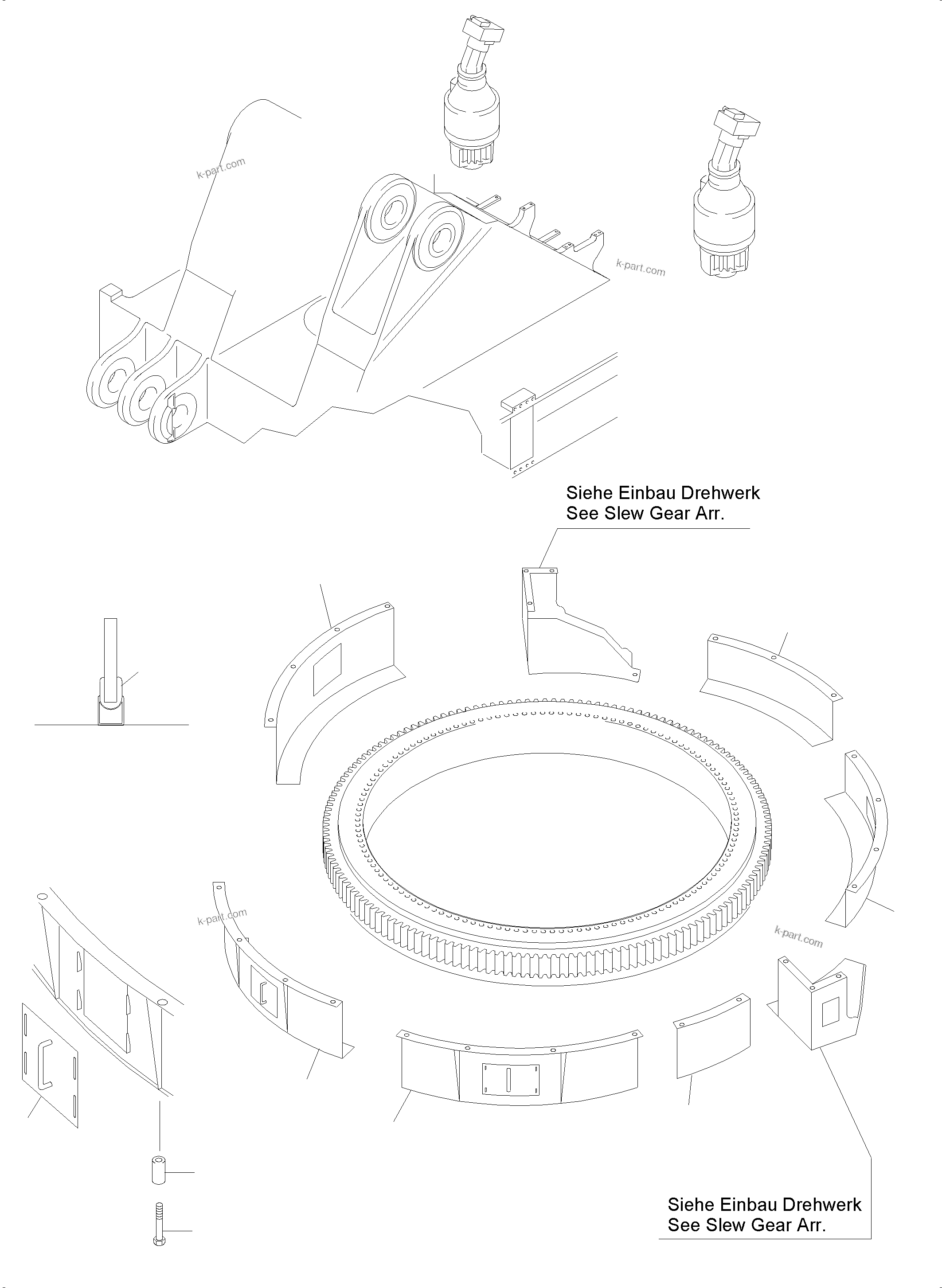 k-part.com

k-part.com

Siehe Einbau Drehwerk
See Slew Gear Arr.

k-part.com

k-part.com

Siehe Einbau Drehwerk
See Slew Gear Arr.