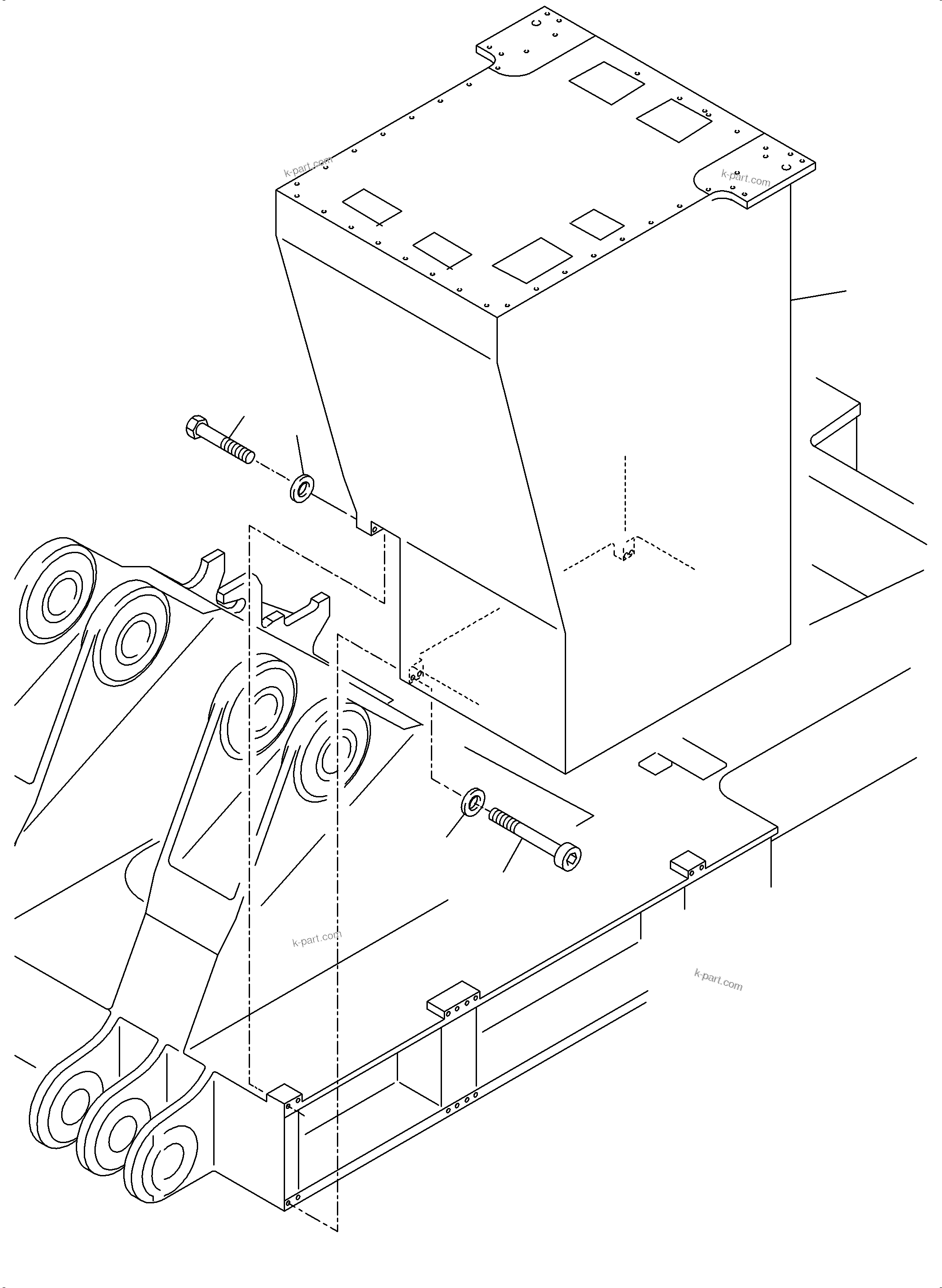 k-part.com

k-part.com

k-part.com

k-part.com