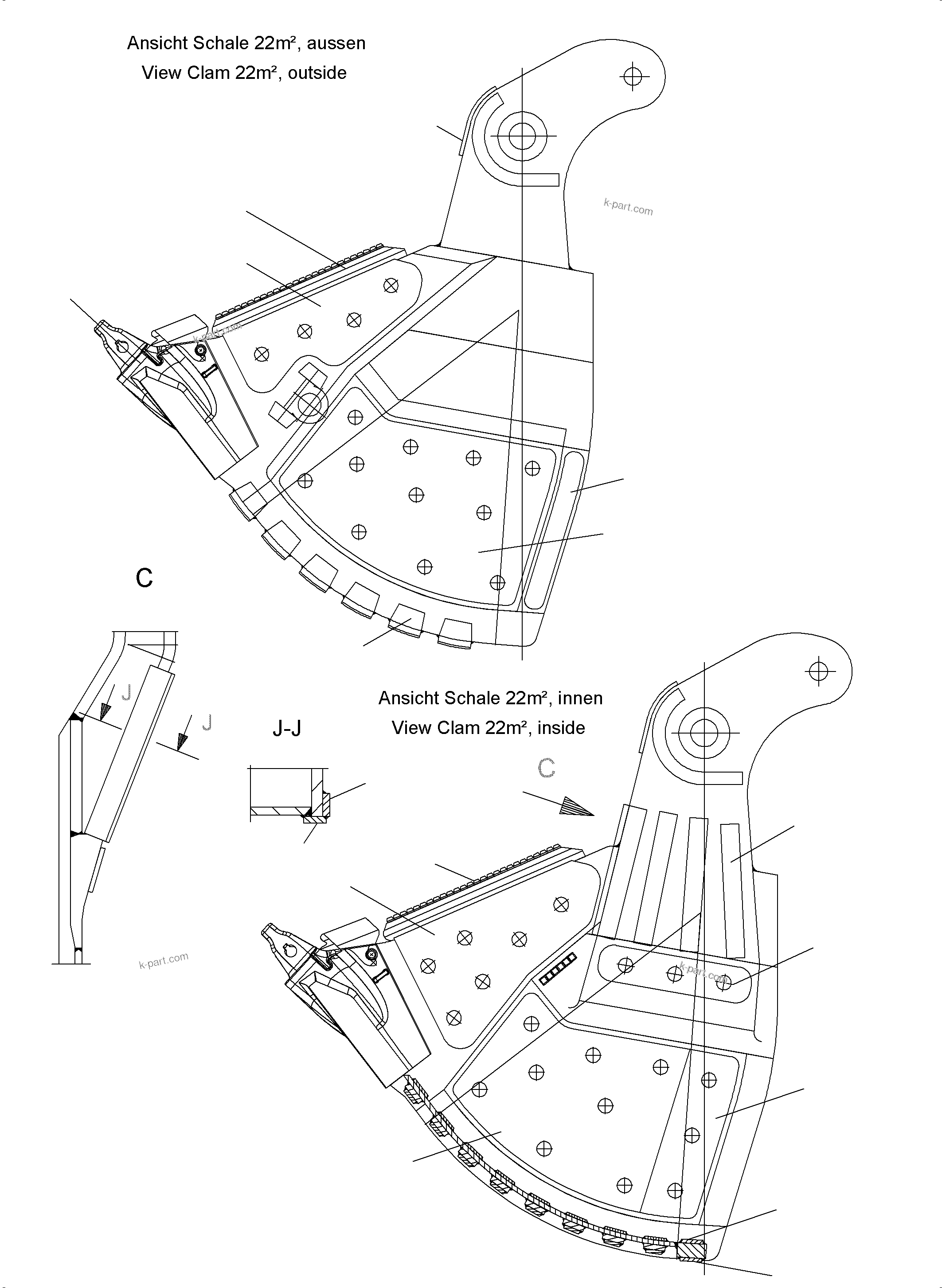 Ansicht Schale 22m², aussen
View Clam 22m², outside

k-part.com

k-part.com

C

J

J

J-J

Ansicht Schale 22m², innen
View Clam 22m², inside

C

k-part.com

k-part.com