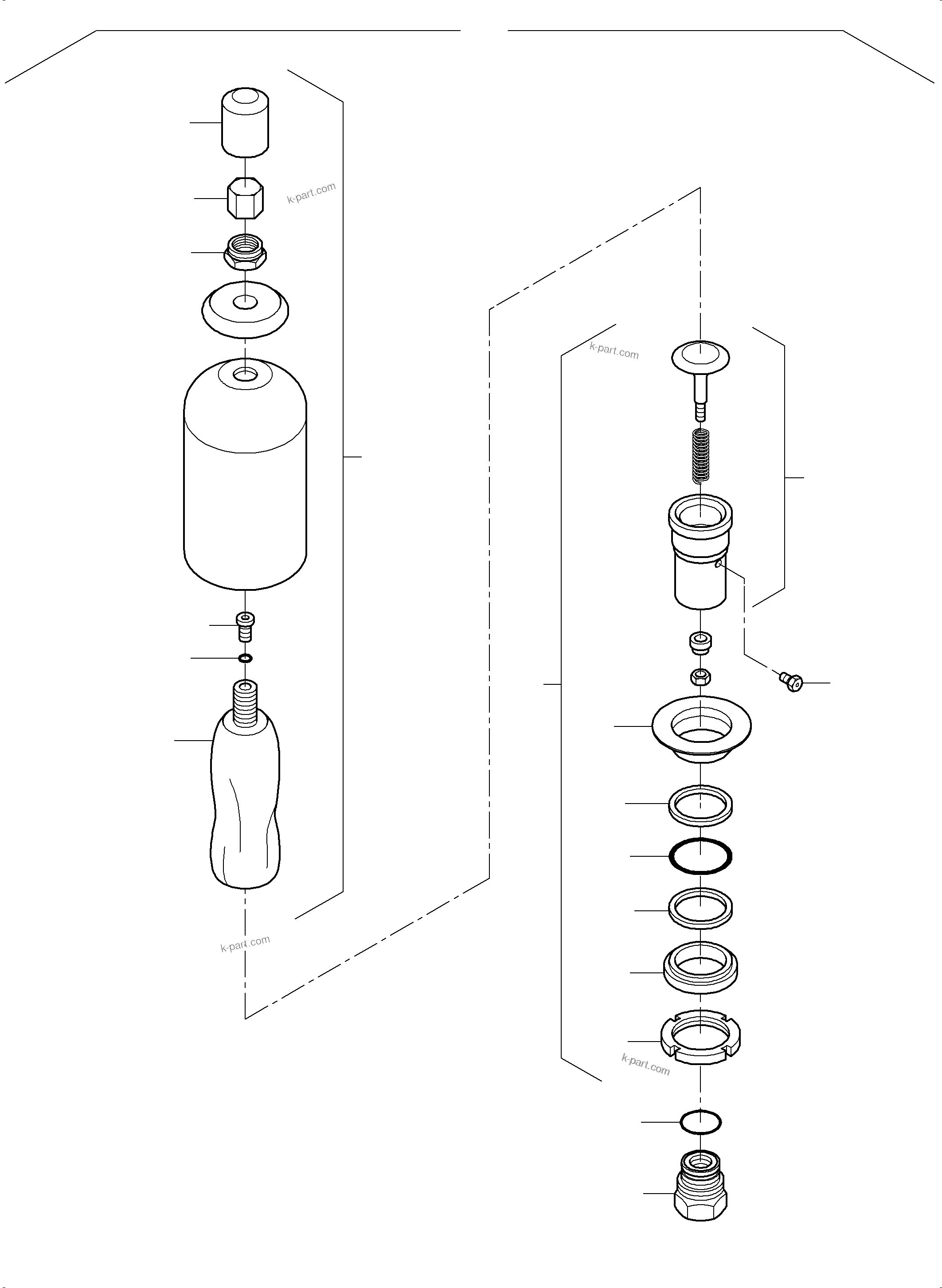 k-part.com

k-part.com

k-part.com

k-part.com