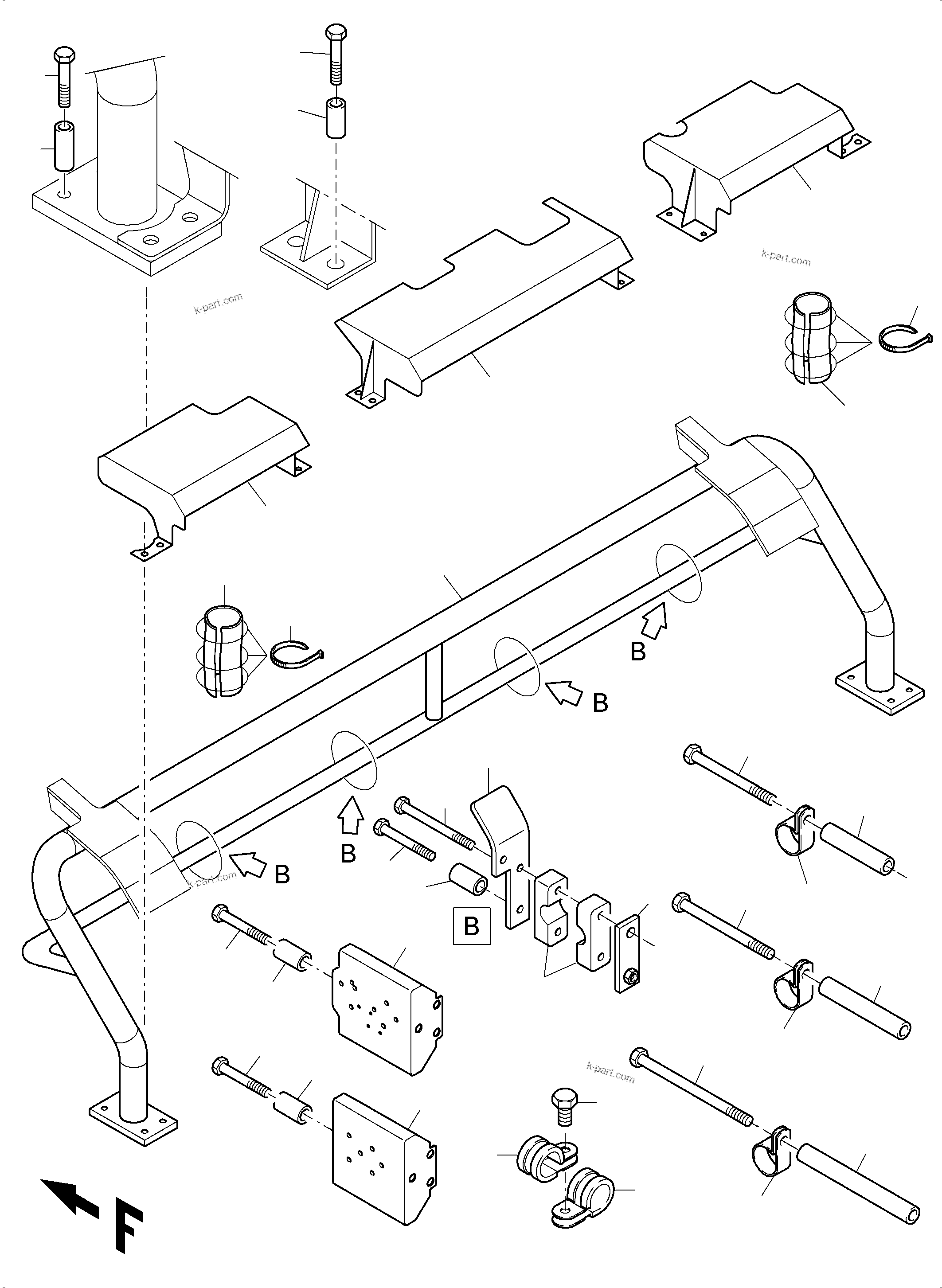 k-part.com

k-part.com

B

B

B

B

k-part.com

B

k-part.com

F