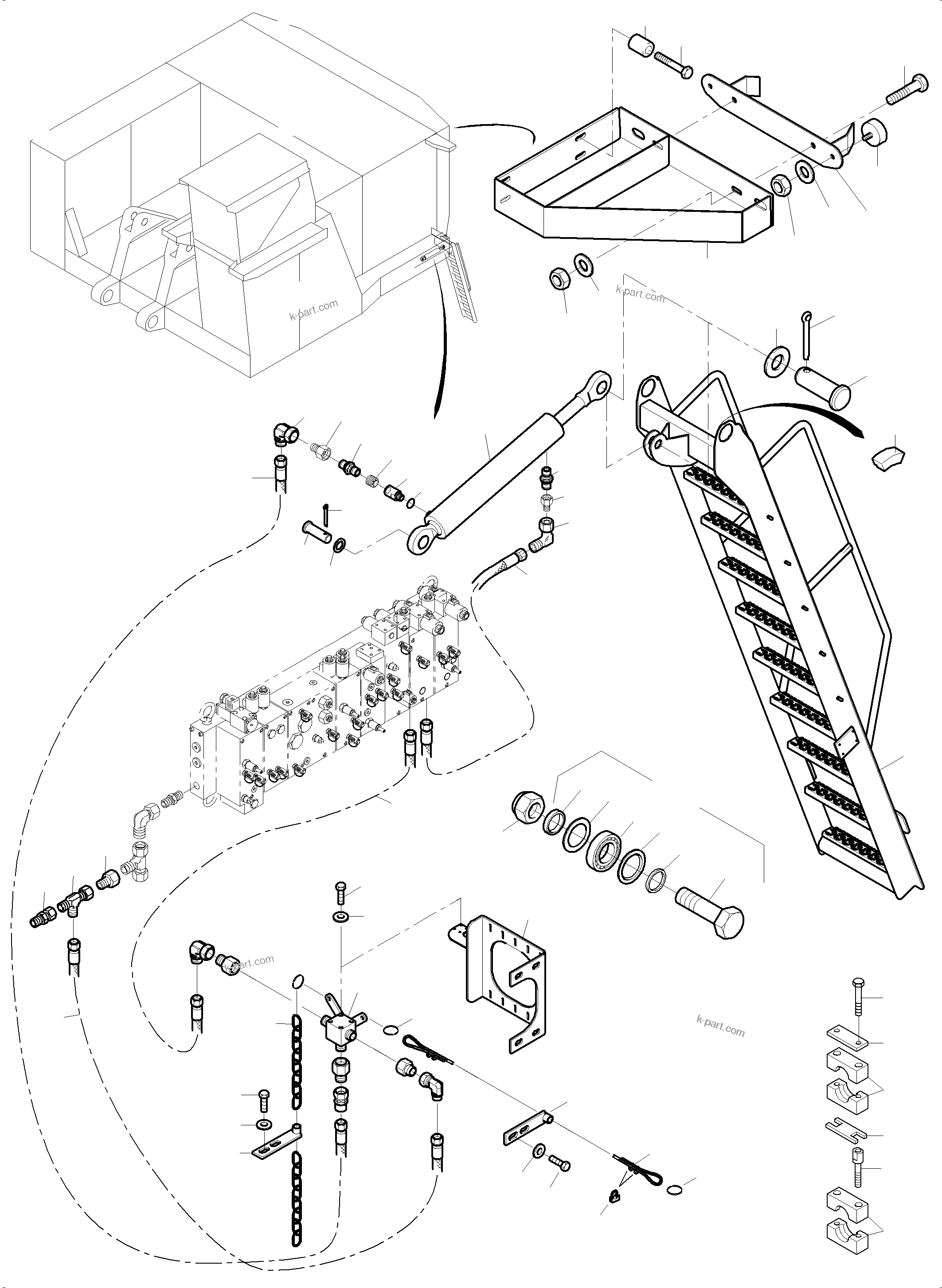 k-part.com

k-part.com

k-part.com

k-part.com