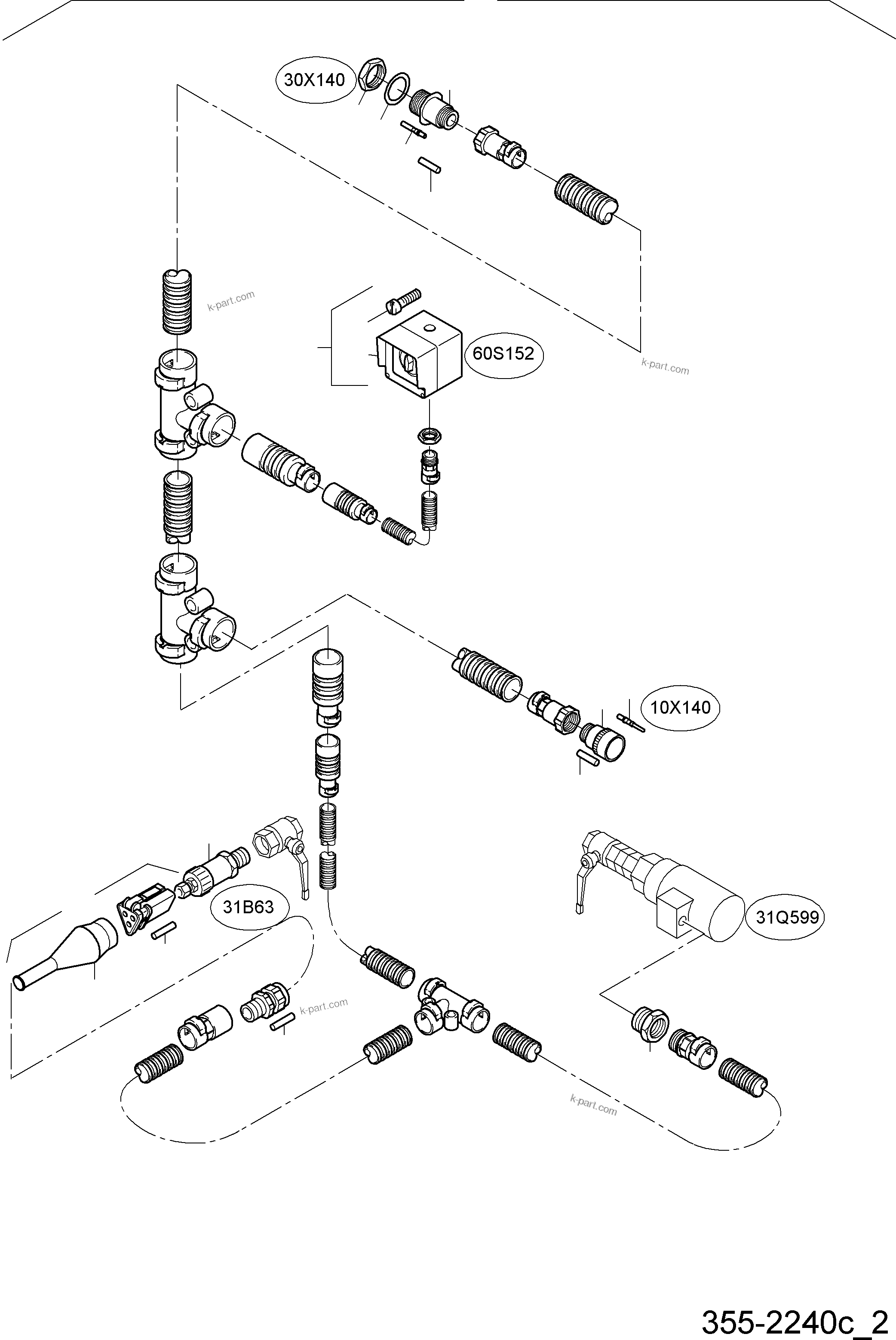 30X140

k-part.com

60S152

k-part.com

10X140

31B63

31Q599

k-part.com

k-part.com

355-2240c_2