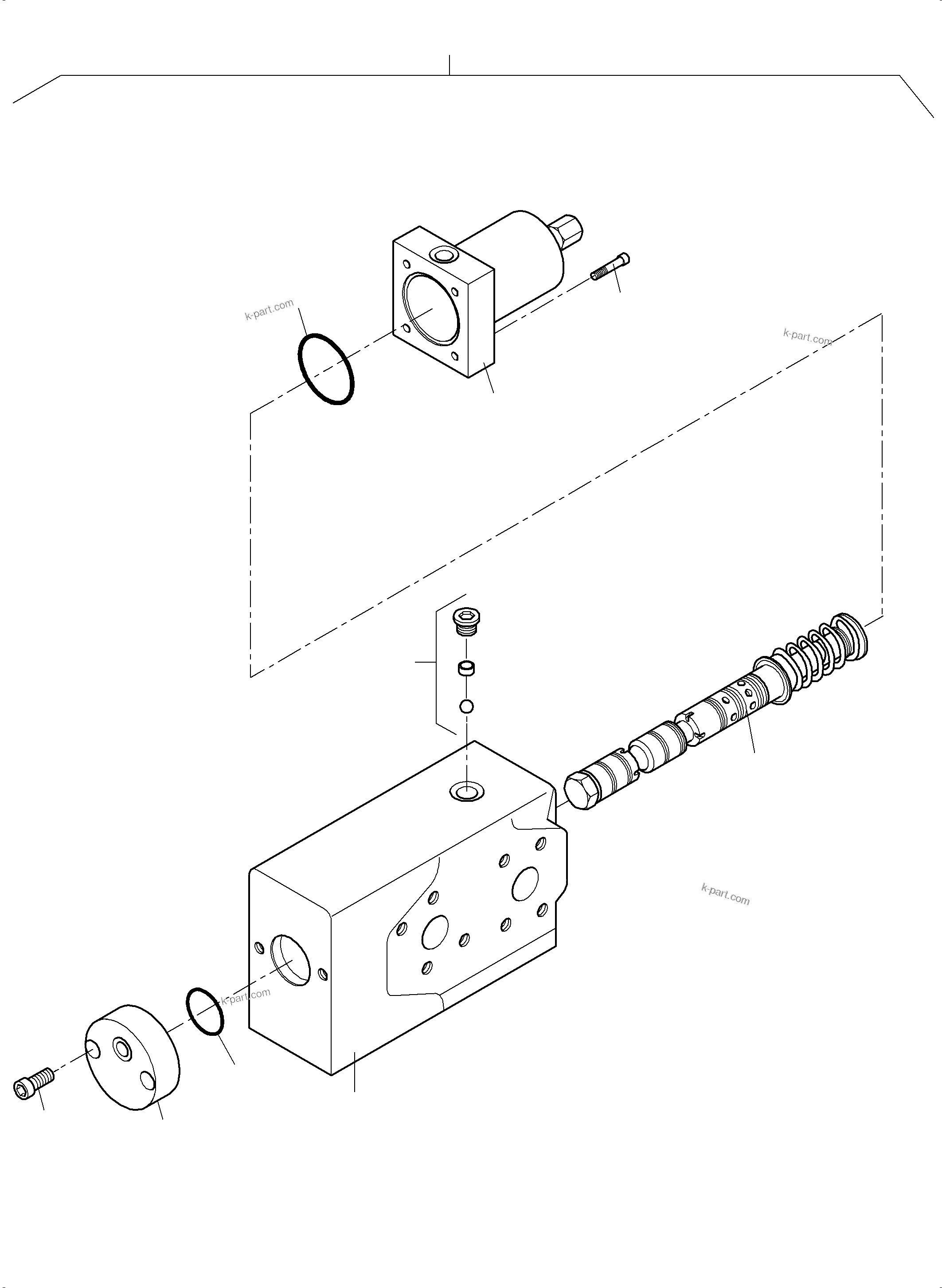 k-part.com

k-part.com

k-part.com

k-part.com